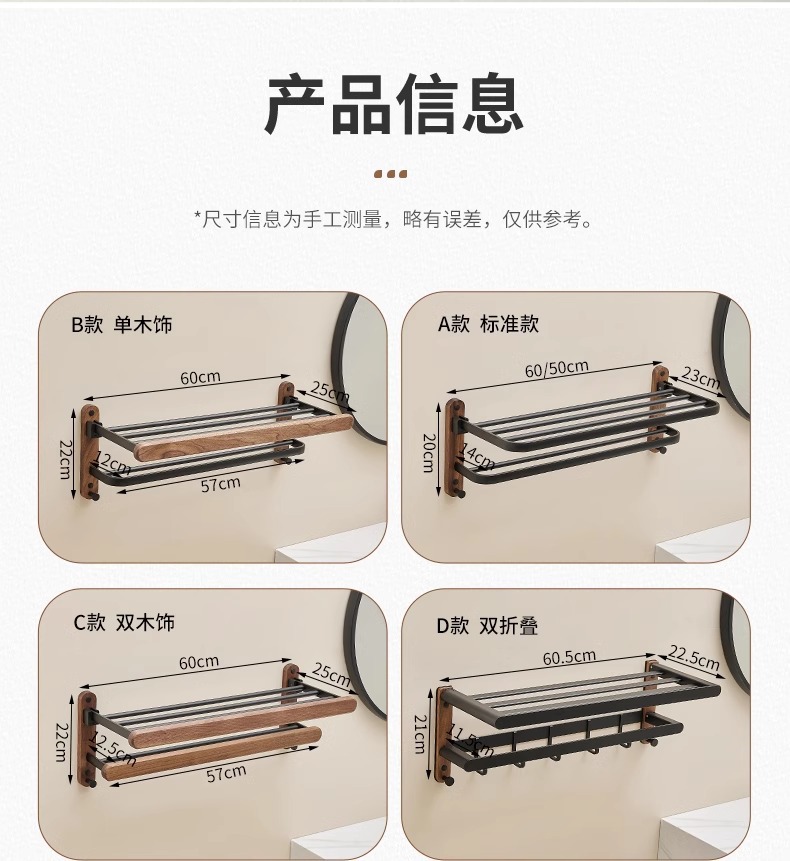 产品信息

*尺寸信息为手工测量，略有误差，仅供参考。

B款 单木饰

60cm
25cm
22cm
12cm
57cm

A款 标准款

60/50cm
23cm
20cm
14cm

C款 双木饰

60cm
25cm
22cm
12.5cm
57cm

D款 双折叠

60.5cm
22.5cm
21cm
11.5cm