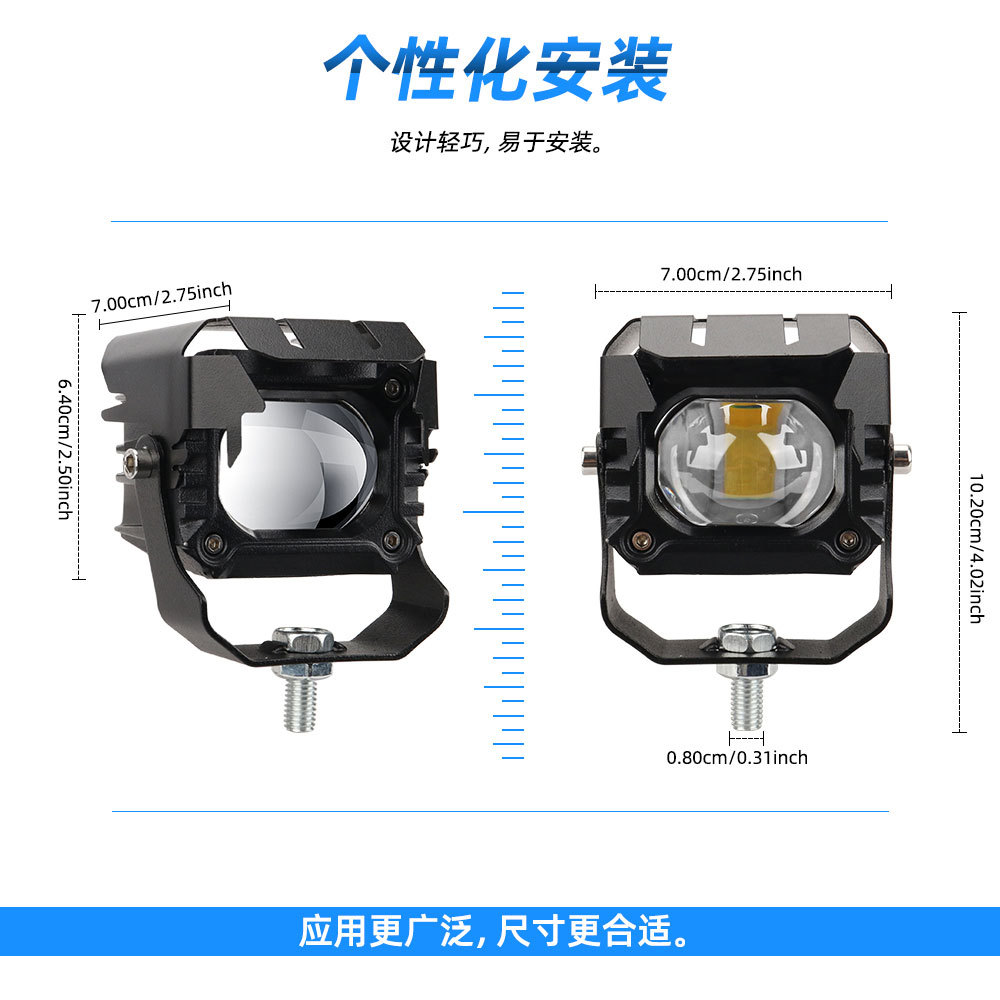 个性化安装

设计轻巧, 易于安装。

7.00cm/2.75inch

6.40cm/2.50inch

7.00cm/2.75inch

10.20cm/4.02inch

0.80cm/0.31inch

应用更广泛, 尺寸更合适。