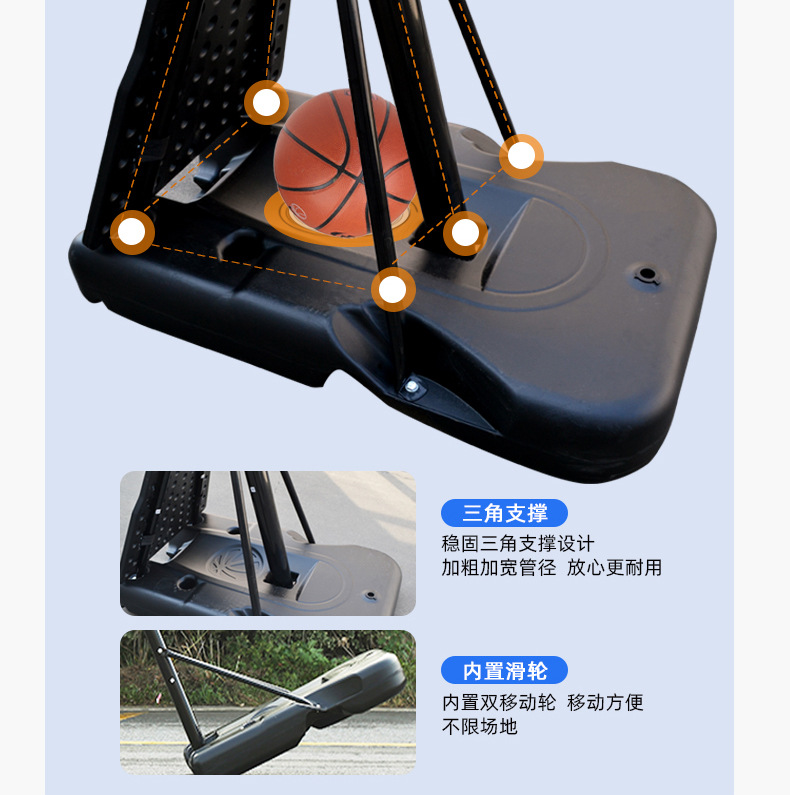 三角支撑

稳固三角支撑设计
加粗加宽管径 放心更耐用

内置滑轮

内置双移动轮 移动方便
不限场地