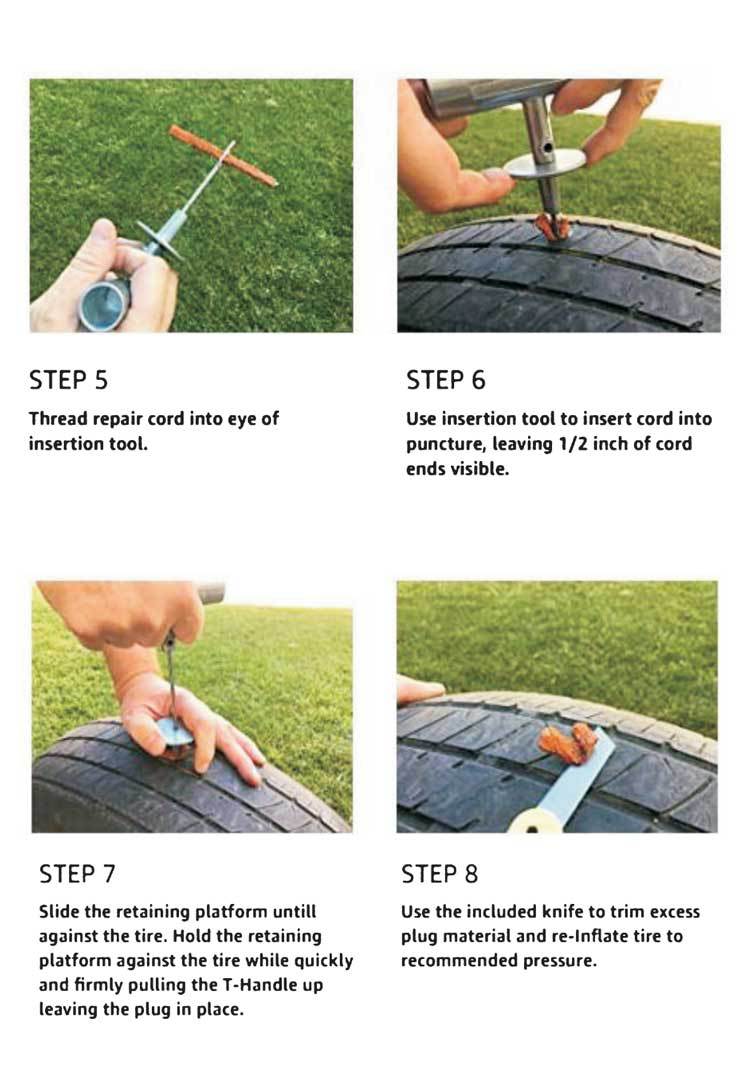 STEP 5

Thread repair cord into eye of insertion tool.

STEP 6

Use insertion tool to insert cord into puncture, leaving 1/2 inch of cord ends visible.

STEP 7

Slide the retaining platform untill against the tire. Hold the retaining platform against the tire while quickly and firmly pulling the T-Handle up leaving the plug in place.

STEP 8

Use the included knife to trim excess plug material and re-Inflate tire to recommended pressure.