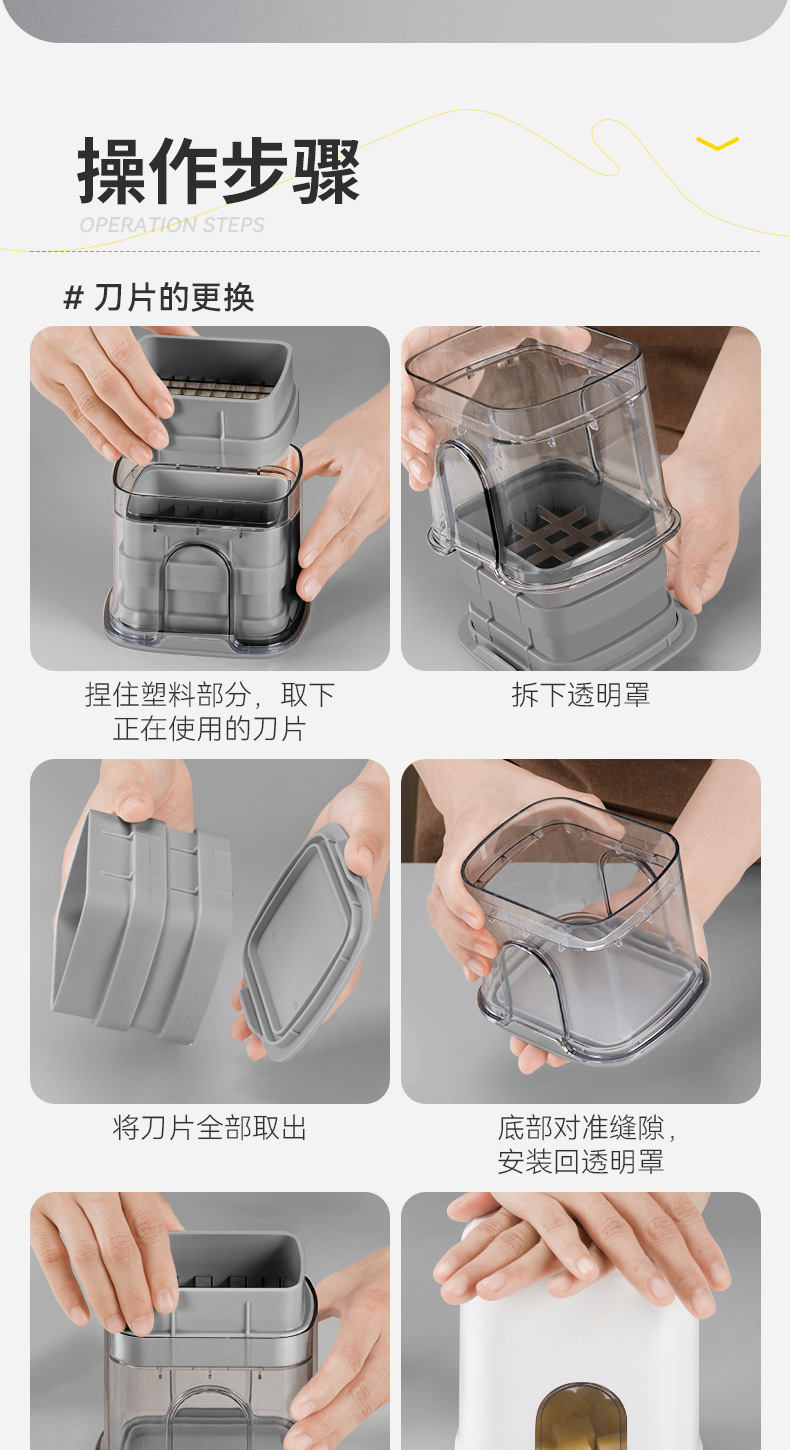 操作步骤
OPERATION STEPS

# 刀片的更换

捏住塑料部分，取下正在使用的刀片

拆下透明罩

将刀片全部取出

底部对准缝隙，安装回透明罩