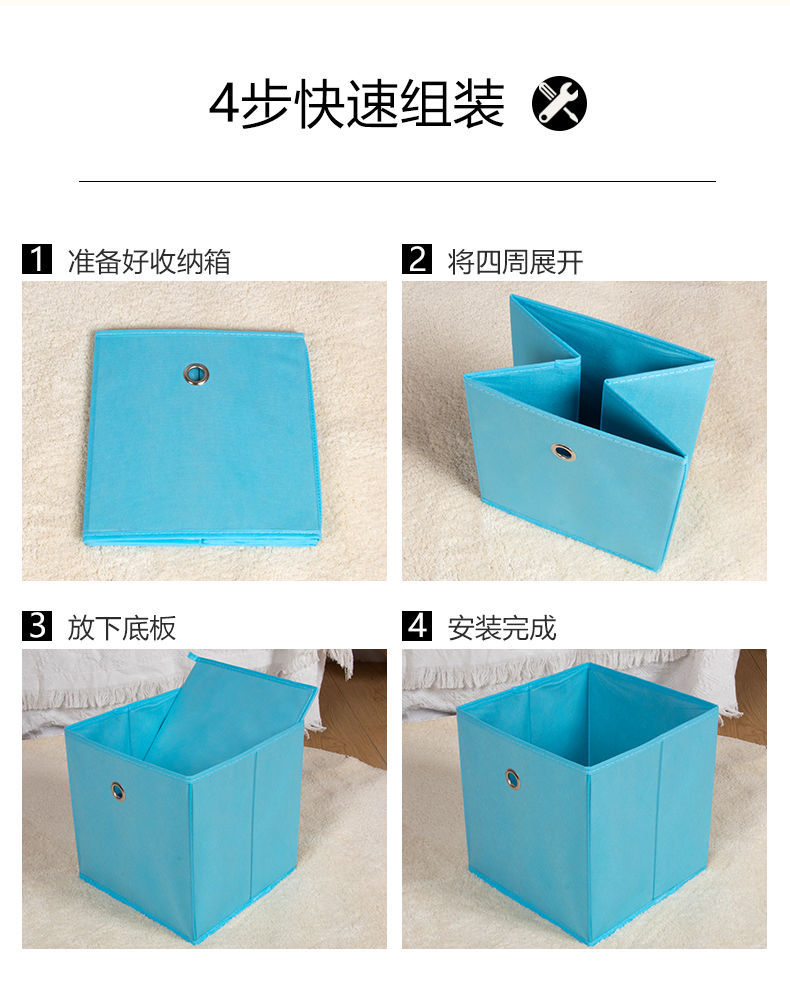 4步快速组装

1 准备好收纳箱

2 将四周展开

3 放下底板

4 安装完成