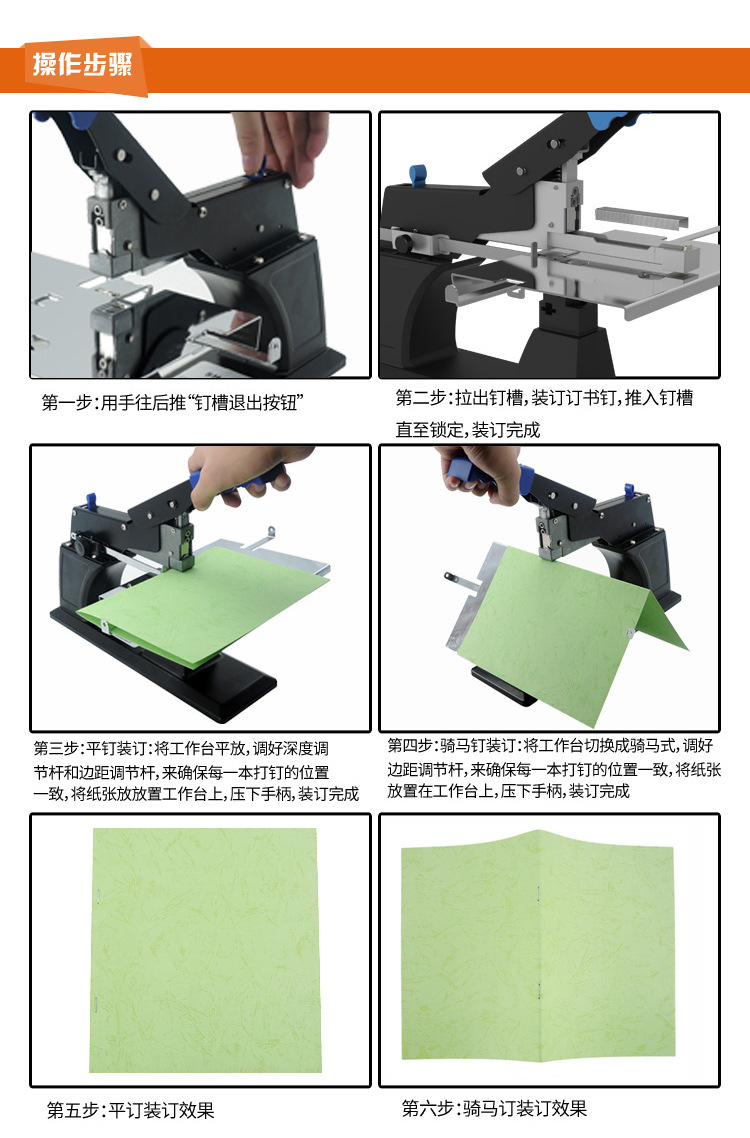 操作步骤

第一步:用手往后推“钉槽退出按钮”

第二步:拉出钉槽,装订订书钉,推入钉槽直至锁定,装订完成

第三步:平钉装订:将工作台平放,调好深度调节杆和边距调节杆,来确保每一本打钉的位置一致,将纸张放放置工作台上,压下手柄,装订完成

第四步:骑马钉装订:将工作台切换成骑马式,调好边距调节杆,来确保每一本打钉的位置一致,将纸张放置在工作台上,压下手柄,装订完成

第五步:平订装订效果

第六步:骑马订装订效果