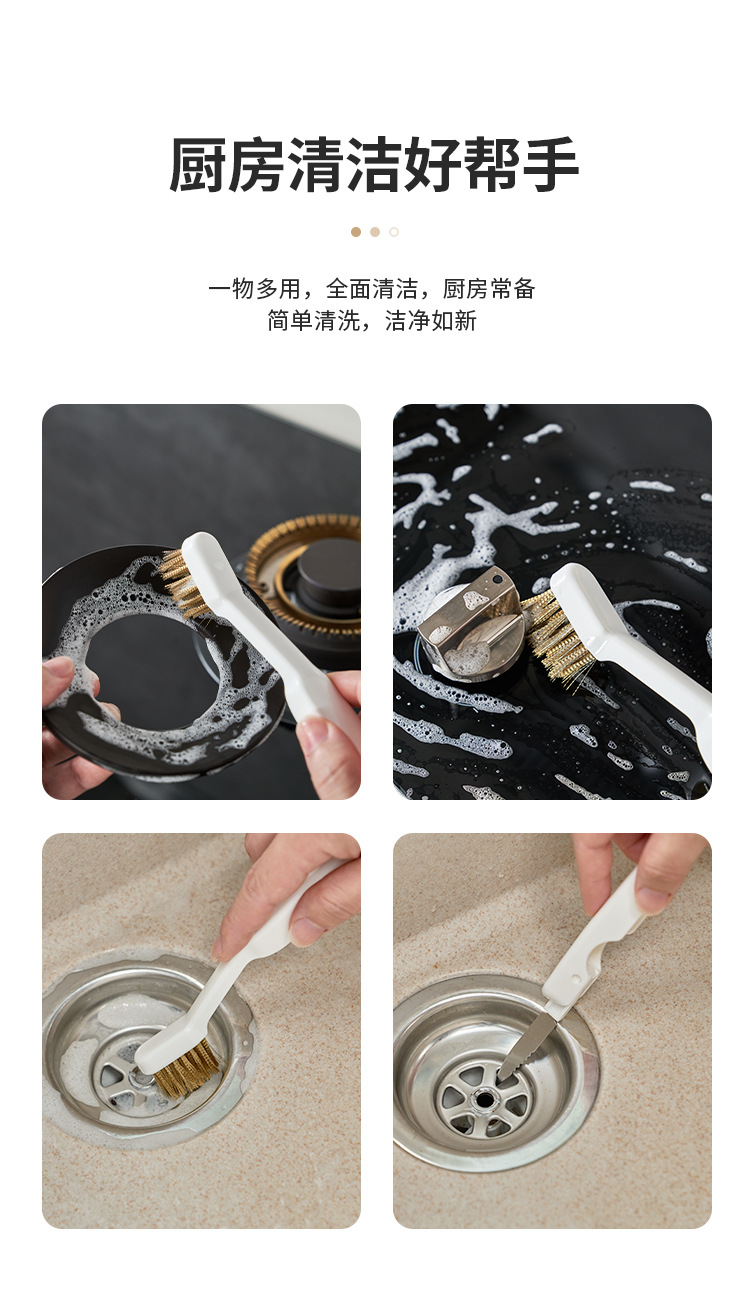 厨房清洁好帮手

一物多用，全面清洁，厨房常备
简单清洗，洁净如新