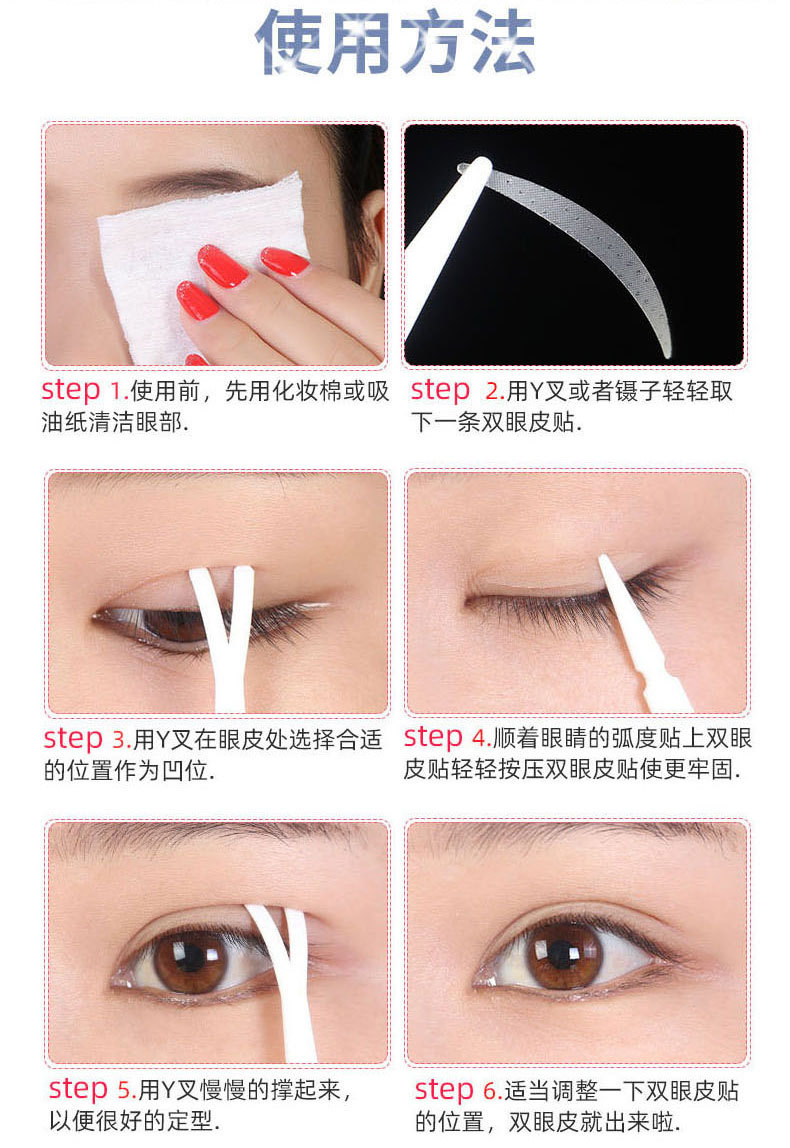 使用方法

step 1.使用前，先用化妆棉或吸油纸清洁眼部.

step 2.用Y叉或者镊子轻轻取下一条双眼皮贴.

step 3.用Y叉在眼皮处选择合适的位置作为凹位.

step 4.顺着眼睛的弧度贴上双眼皮贴轻轻按压双眼皮贴使更牢固.

step 5.用Y叉慢慢的撑起来，以便很好的定型.

step 6.适当调整一下双眼皮贴的位置，双眼皮就出来啦.