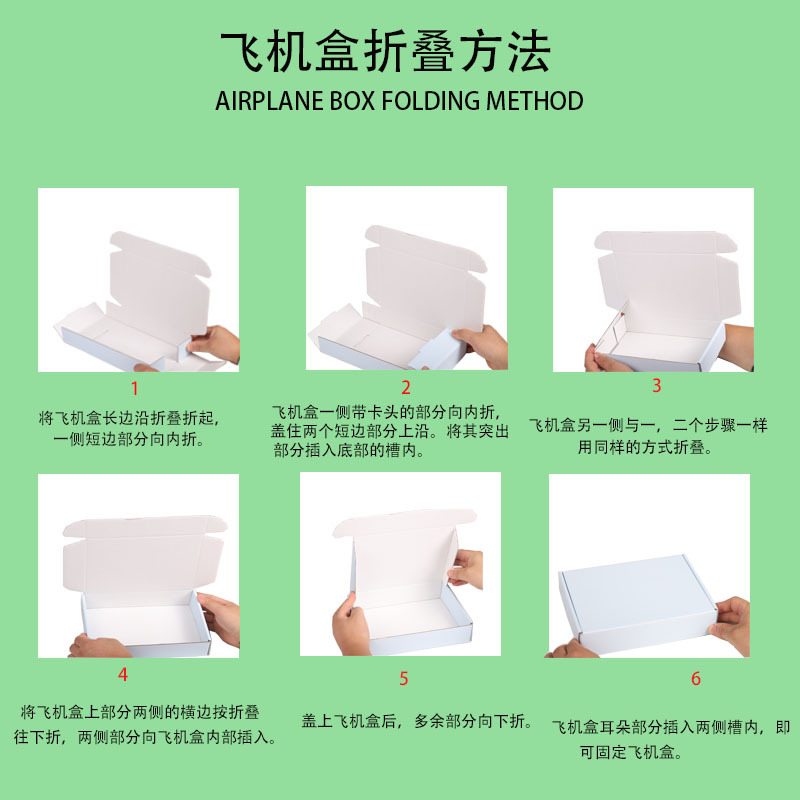 飞机盒折叠方法
AIRPLANE BOX FOLDING METHOD

1
将飞机盒长边沿折叠折起，一侧短边部分向内折。

2
飞机盒一侧带卡头的部分向内折，盖住两个短边部分上沿。将其突出部分插入底部的槽内。

3
飞机盒另一侧与一，二个步骤一样用同样的方式折叠。

4
将飞机盒上部分两侧的横边按折叠往下折，两侧部分向飞机盒内部插入。

5
盖上飞机盒后，多余部分向下折。

6
飞机盒耳朵部分插入两侧槽内，即可固定飞机盒。