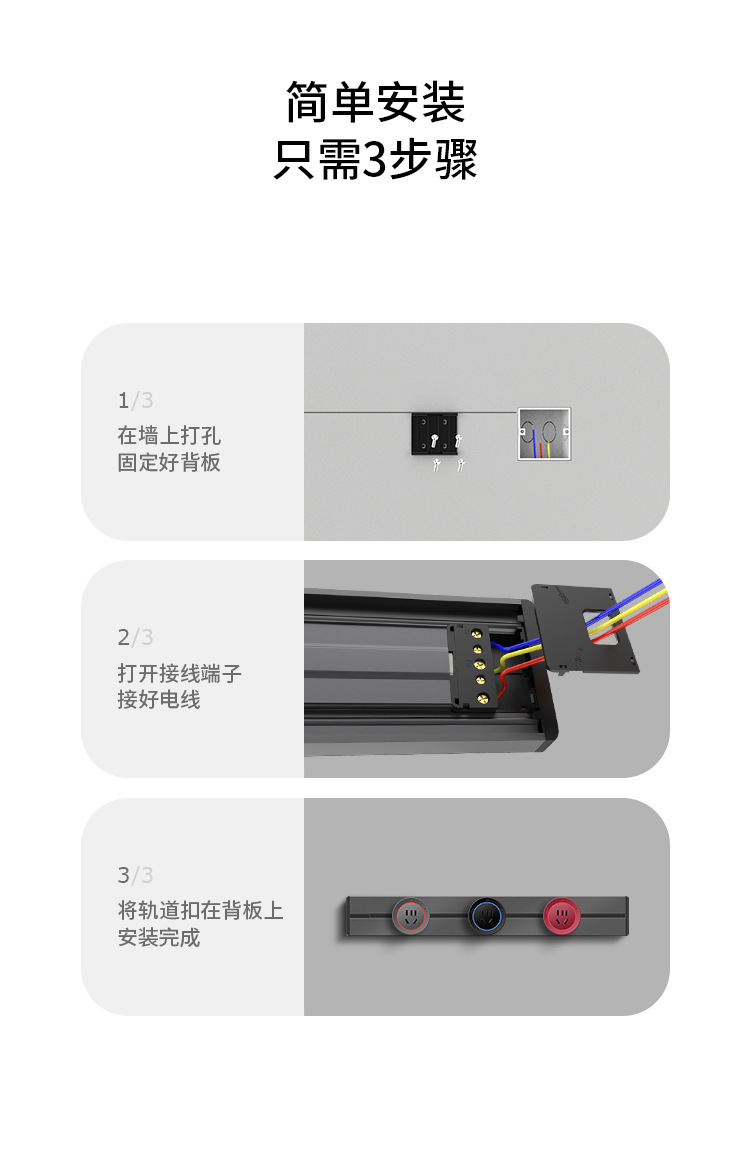 简单安装
只需3步骤

1/3
在墙上打孔
固定好背板

2/3
打开接线端子
接好电线

3/3
将轨道扣在背板上
安装完成