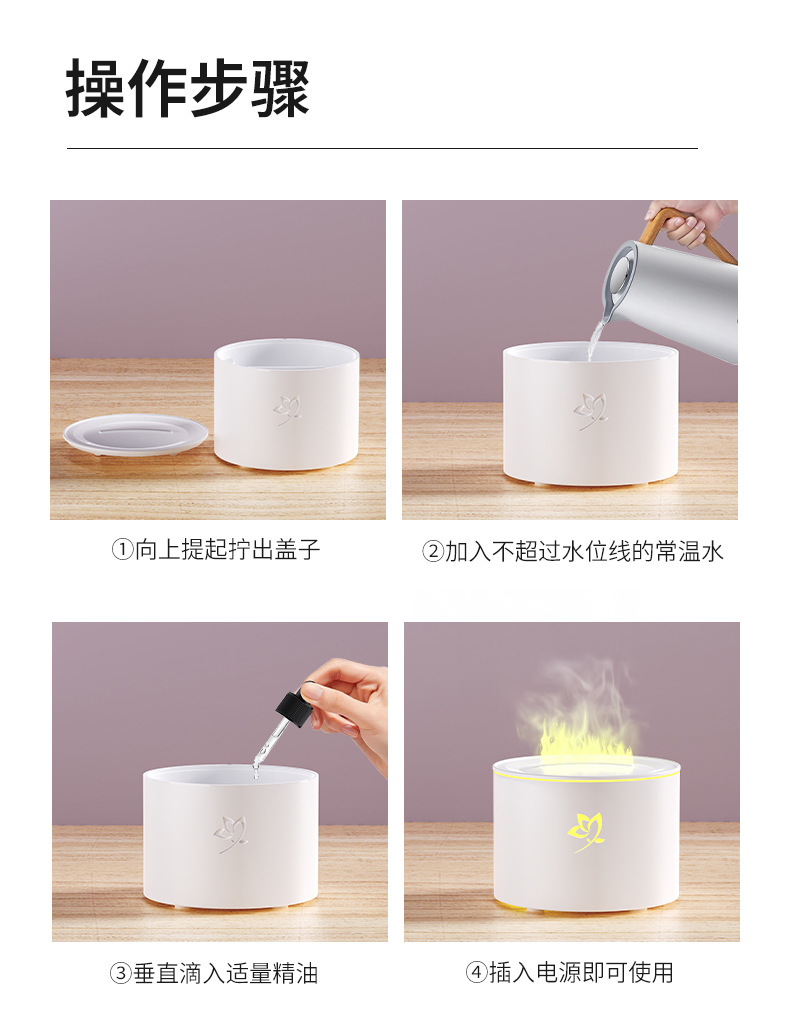 操作步骤

①向上提起拧出盖子

②加入不超过水位线的常温水

③垂直滴入适量精油

④插入电源即可使用