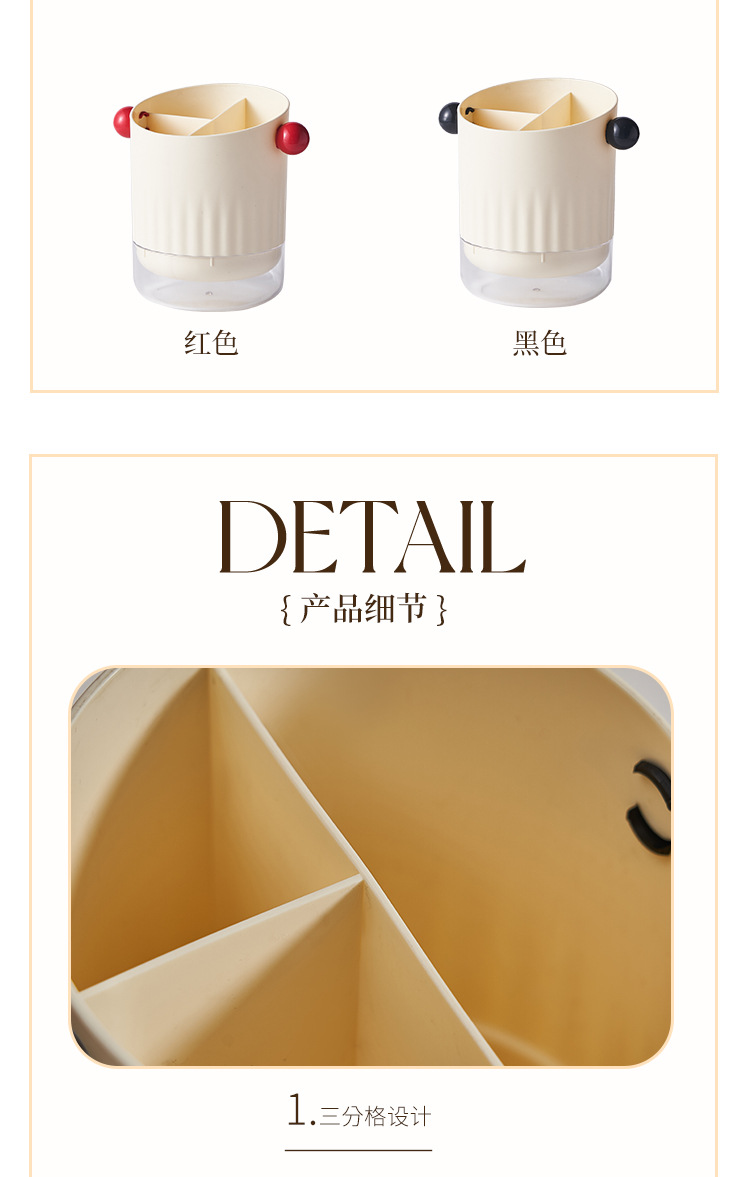 红色

黑色

DETAIL

{ 产品细节 }

1.三分格设计