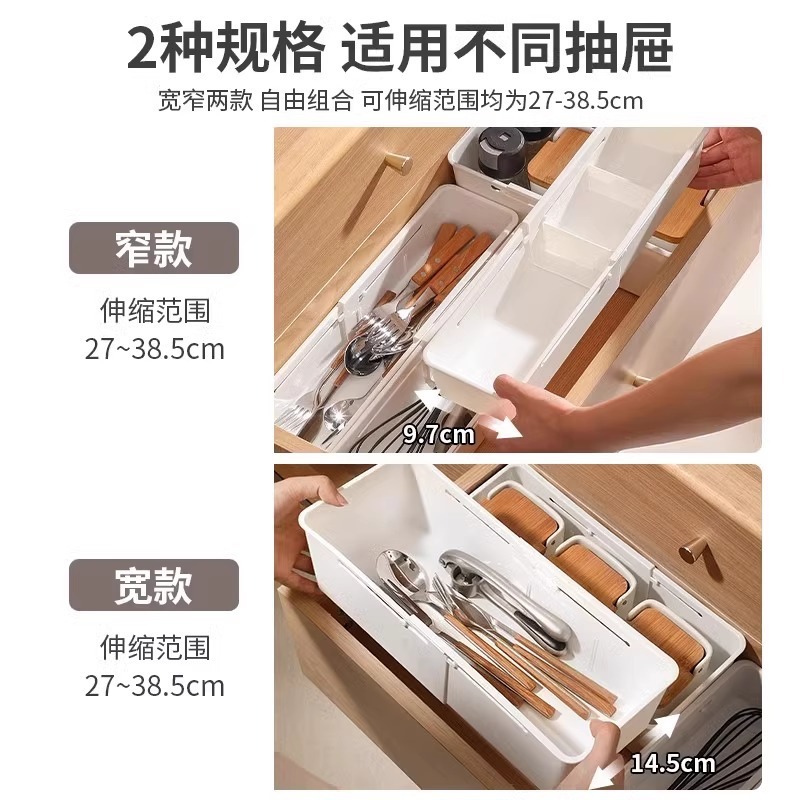 2种规格 适用不同抽屉

宽窄两款 自由组合 可伸缩范围均为27-38.5cm

窄款

伸缩范围
27~38.5cm

9.7cm

宽款

伸缩范围
27~38.5cm

14.5cm