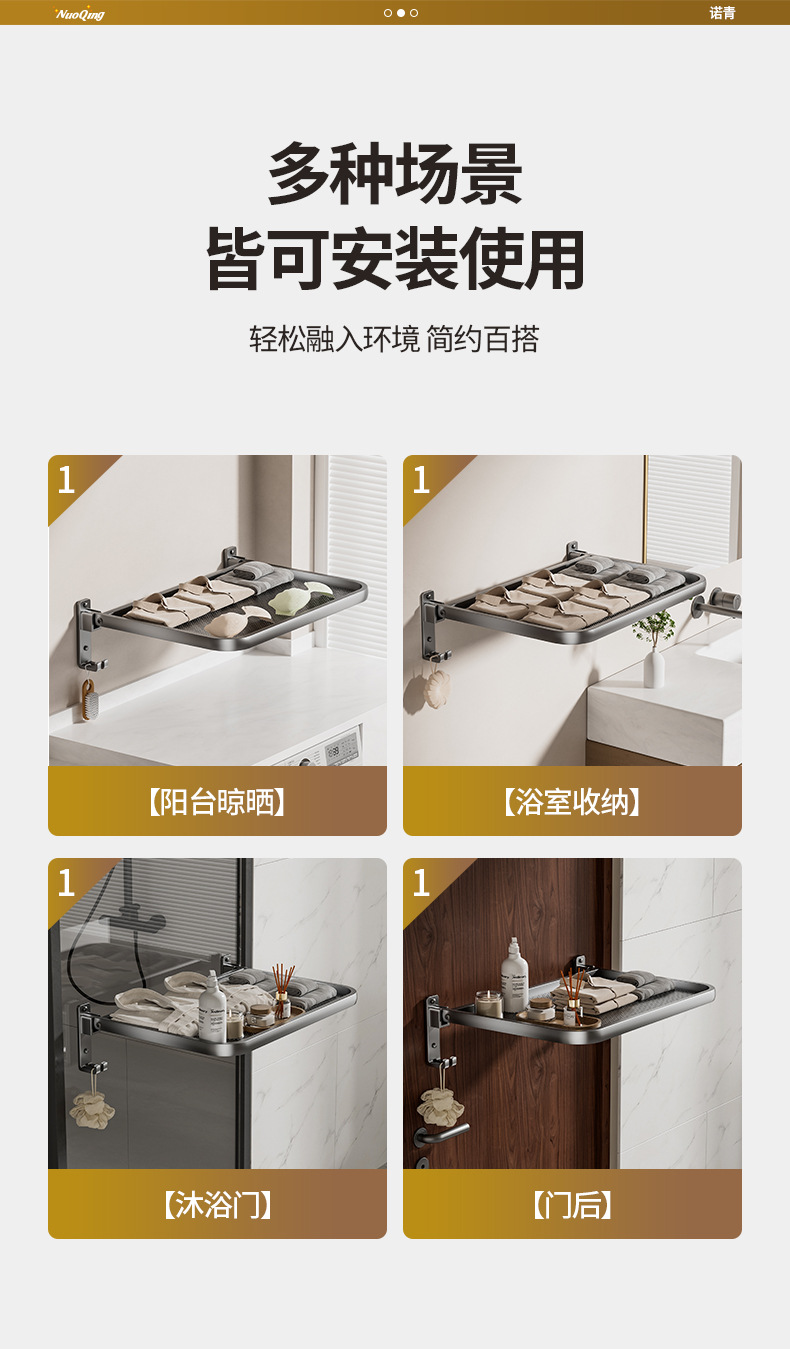 NuoQing

诺青

多种场景
皆可安装使用

轻松融入环境 简约百搭

1

【阳台晾晒】

1

【浴室收纳】

1

【沐浴门】

1

【门后】