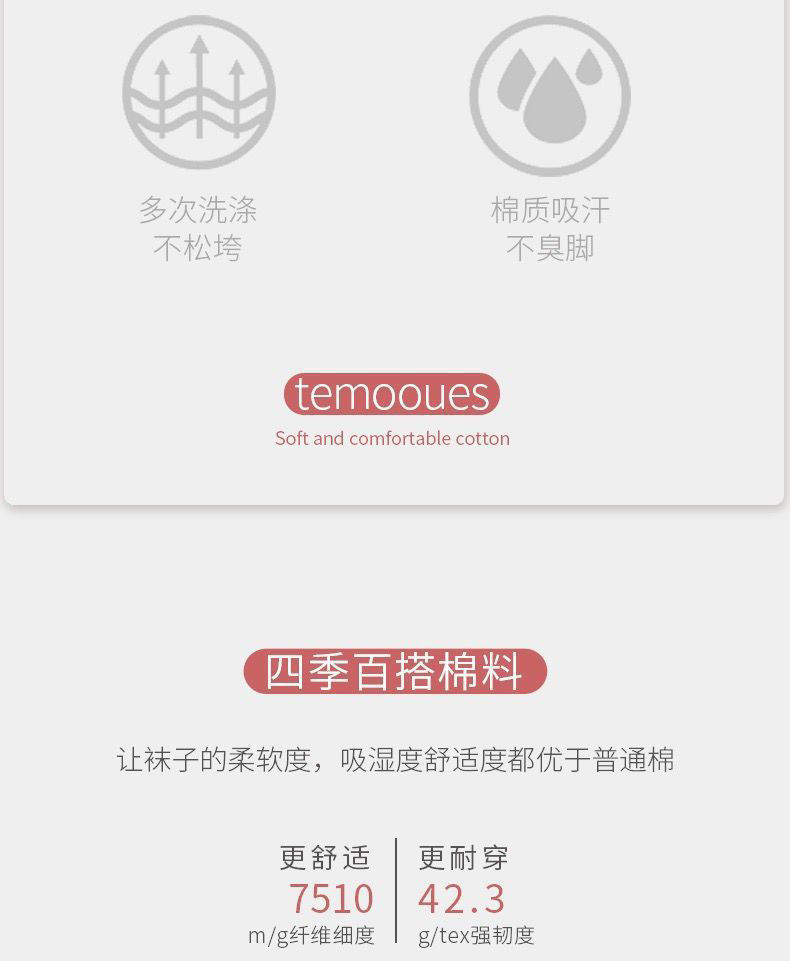 多次洗涤
不松垮

棉质吸汗
不臭脚

temooues
Soft and comfortable cotton

四季百搭棉料

让袜子的柔软度，吸湿度舒适度都优于普通棉

更舒适
7510
m/g纤维细度

更耐穿
42.3
g/tex强韧度