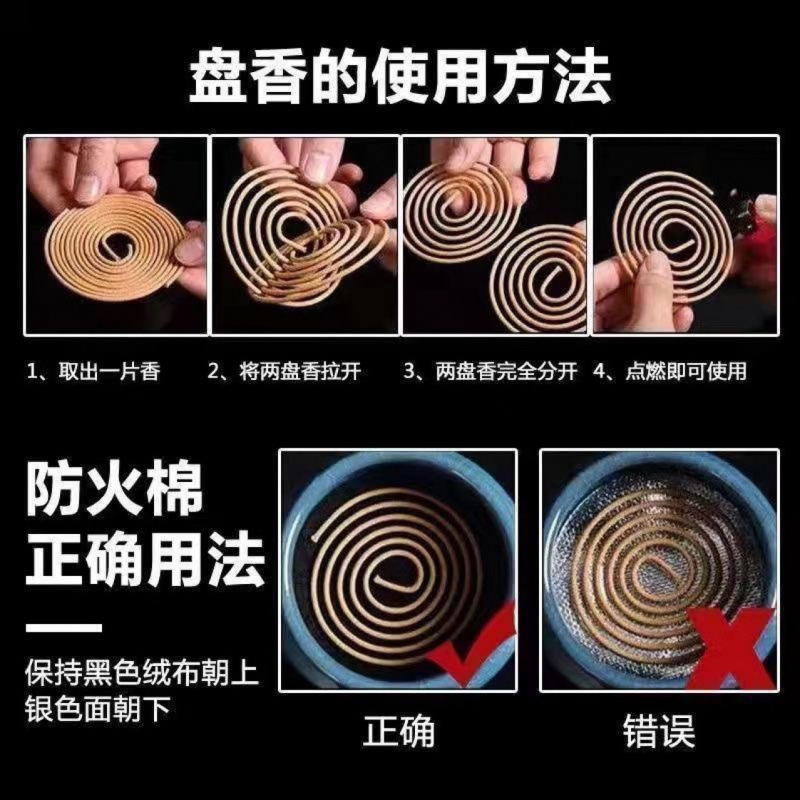 盘香的使用方法

1、取出一片香 2、将两盘香拉开 3、两盘香完全分开 4、点燃即可使用

防火棉
正确用法

保持黑色绒布朝上
银色面朝下

正确

错误