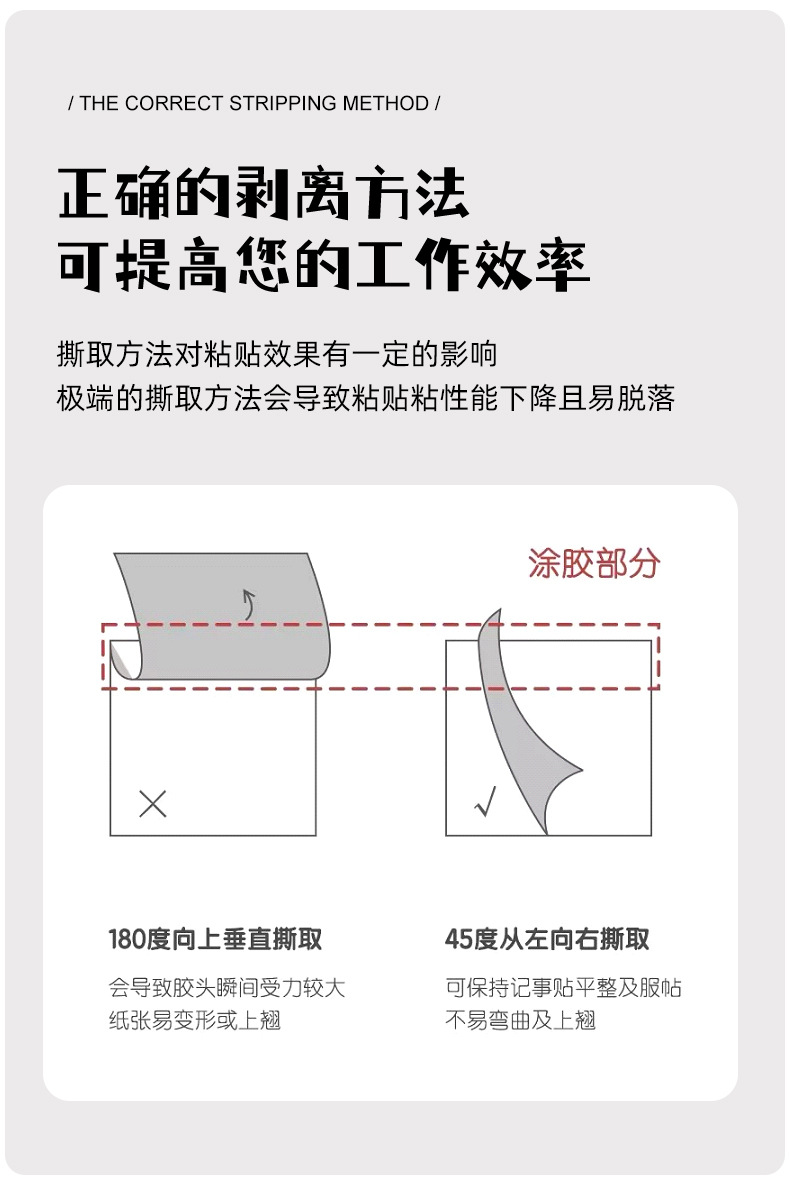 / THE CORRECT STRIPPING METHOD /

正确的剥离方法
可提高您的工作效率

撕取方法对粘贴效果有一定的影响
极端的撕取方法会导致粘贴粘性能下降且易脱落

涂胶部分

×

√

180度向上垂直撕取

会导致胶头瞬间受力较大
纸张易变形或上翘

45度从左向右撕取

可保持记事贴平整及服帖
不易弯曲及上翘