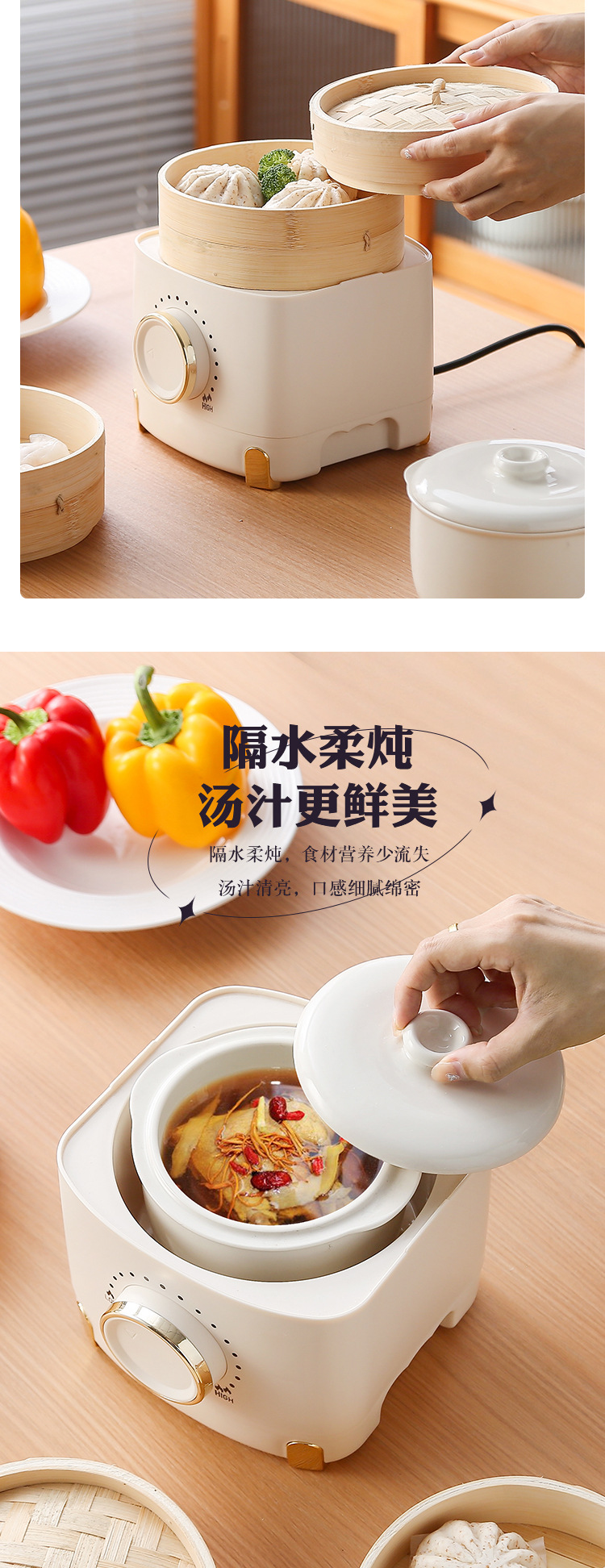 HIGH

隔水柔炖
汤汁更鲜美

隔水柔炖，食材营养少流失
汤汁清亮，口感细腻绵密

HIGH