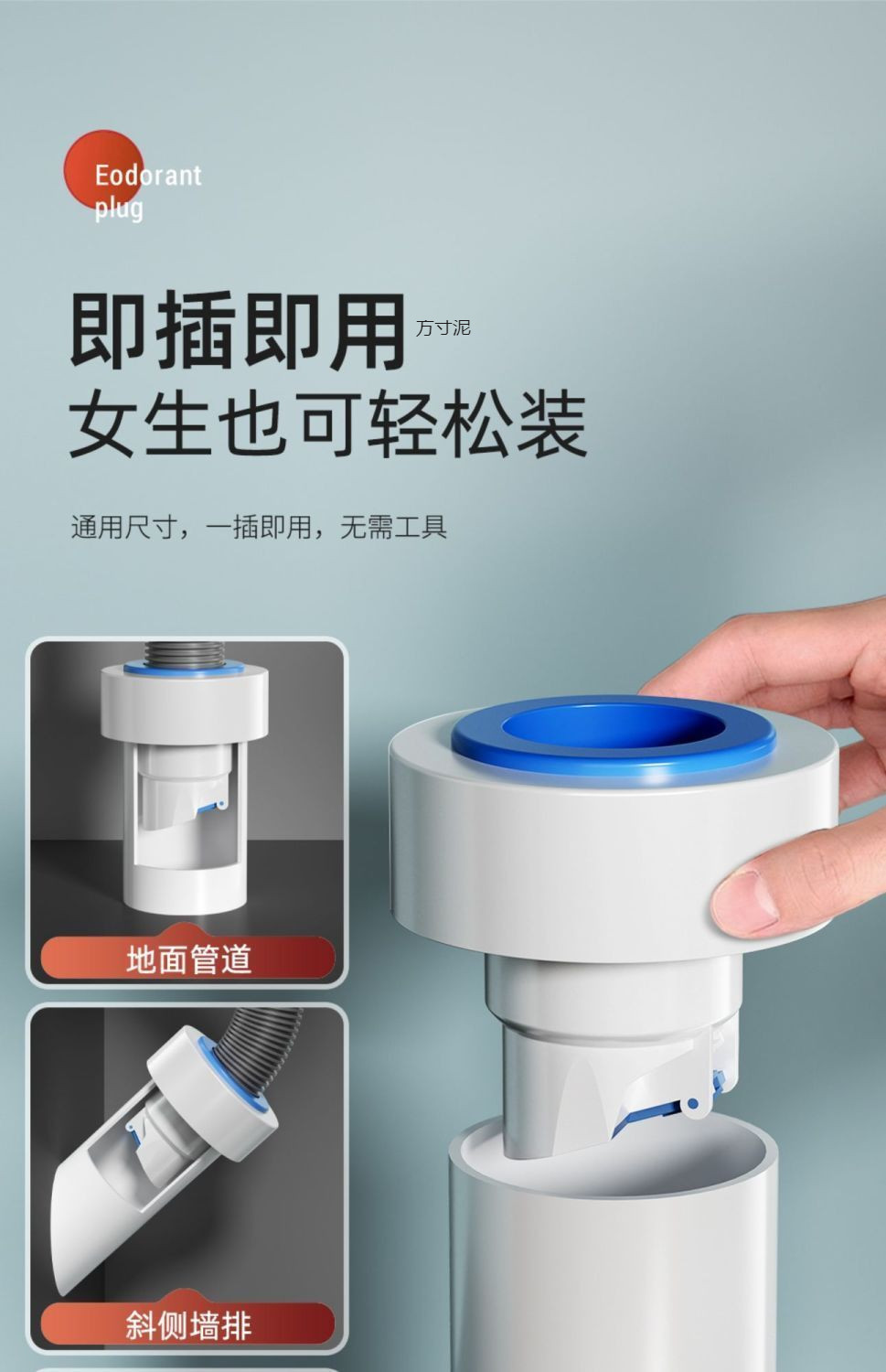 Eodorant plug

即插即用 方寸泥
女生也可轻松装

通用尺寸，一插即用，无需工具

地面管道

斜侧墙排