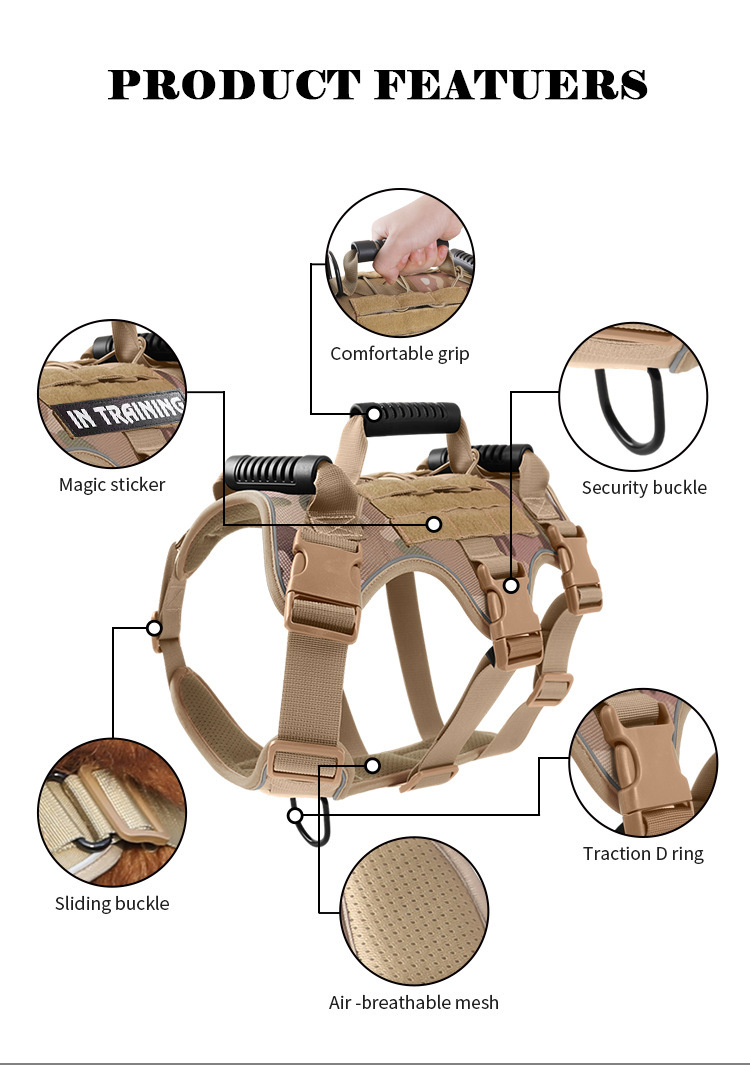 PRODUCT FEATUERS

Comfortable grip

IN TRAINING

Magic sticker

Security buckle

Sliding buckle

Traction D ring

Air -breathable mesh