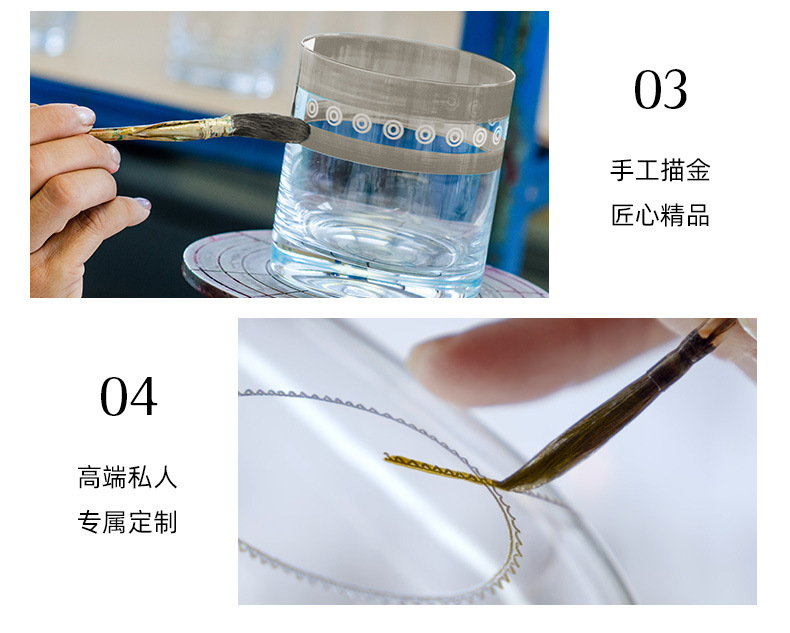 03

手工描金
匠心精品

04

高端私人
专属定制