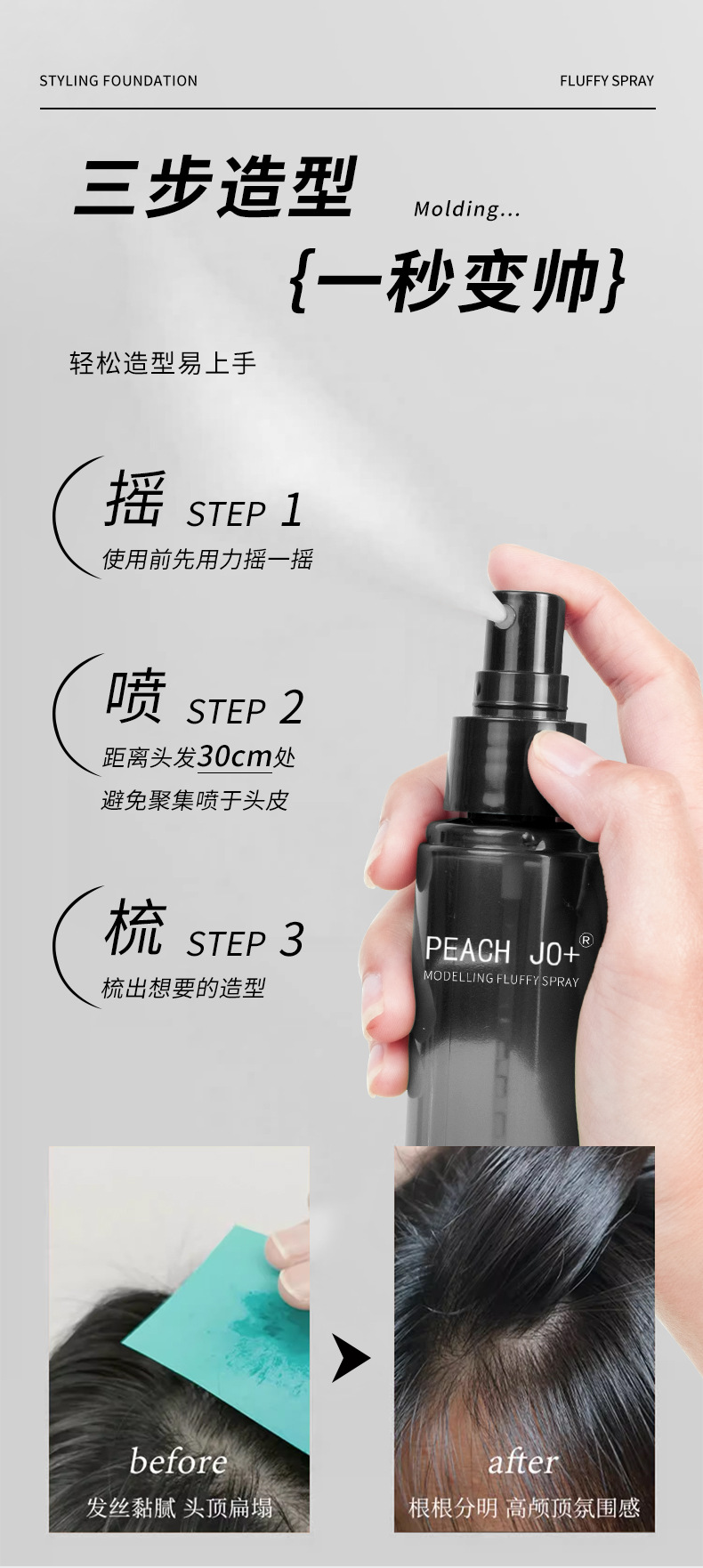 STYLING FOUNDATION

FLUFFY SPRAY

三步造型

Molding...

{一秒变帅}

轻松造型易上手

摇 STEP 1

使用前先用力摇一摇

喷 STEP 2

距离头发30cm处

避免聚集喷于头皮

梳 STEP 3

梳出想要的造型

PEACH JO+®

MODELLING FLUFFY SPRAY

before

发丝黏腻 头顶扁塌

after

根根分明 高颅顶氛围感