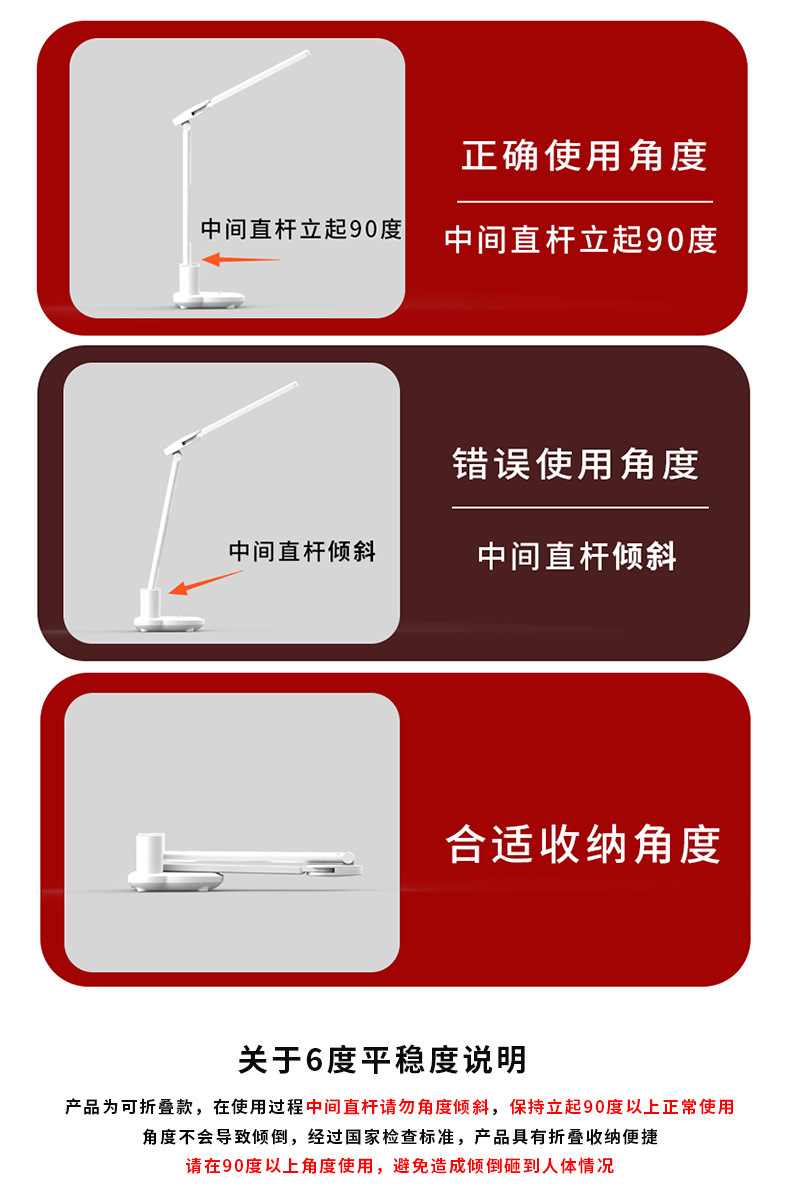 中间直杆立起90度

正确使用角度

中间直杆立起90度

中间直杆倾斜

错误使用角度

中间直杆倾斜

合适收纳角度

关于6度平稳度说明

产品为可折叠款，在使用过程中间直杆请勿角度倾斜，保持立起90度以上正常使用
角度不会导致倾倒，经过国家检查标准，产品具有折叠收纳便捷
请在90度以上角度使用，避免造成倾倒砸到人体情况