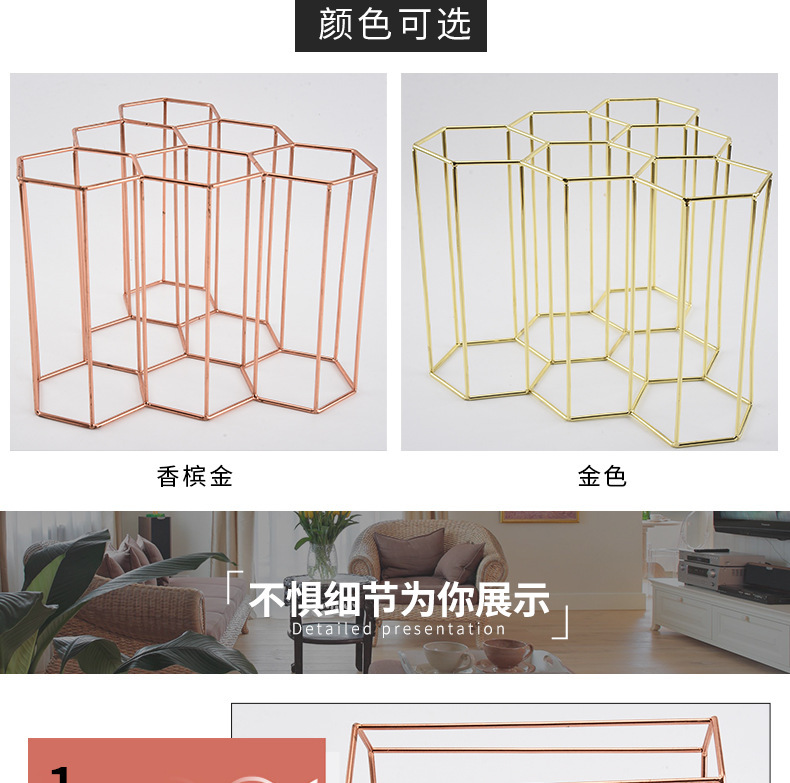 颜色可选

香槟金

金色

不惧细节为你展示
Detailed presentation

1