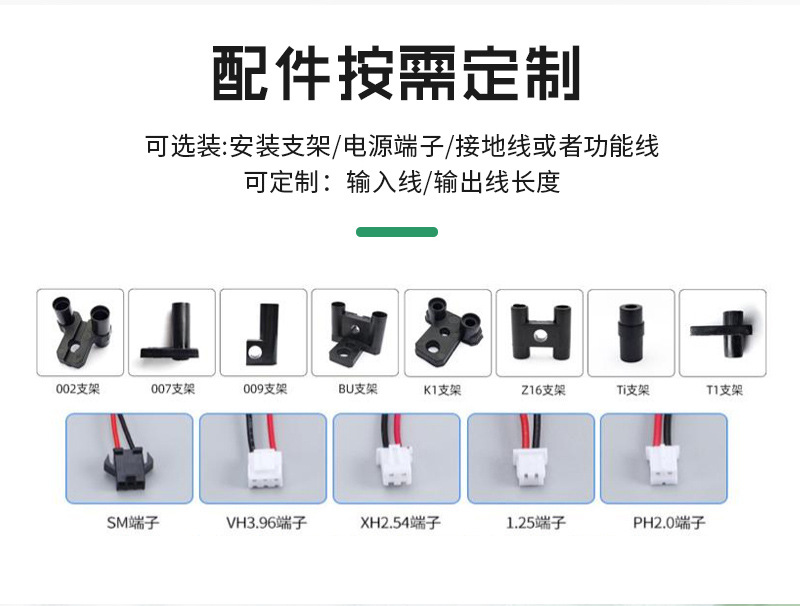 配件按需定制

可选装:安装支架/电源端子/接地线或者功能线
可定制：输入线/输出线长度

002支架
007支架
009支架
BU支架
K1支架
Z16支架
Ti支架
T1支架

SM端子
VH3.96端子
XH2.54端子
1.25端子
PH2.0端子