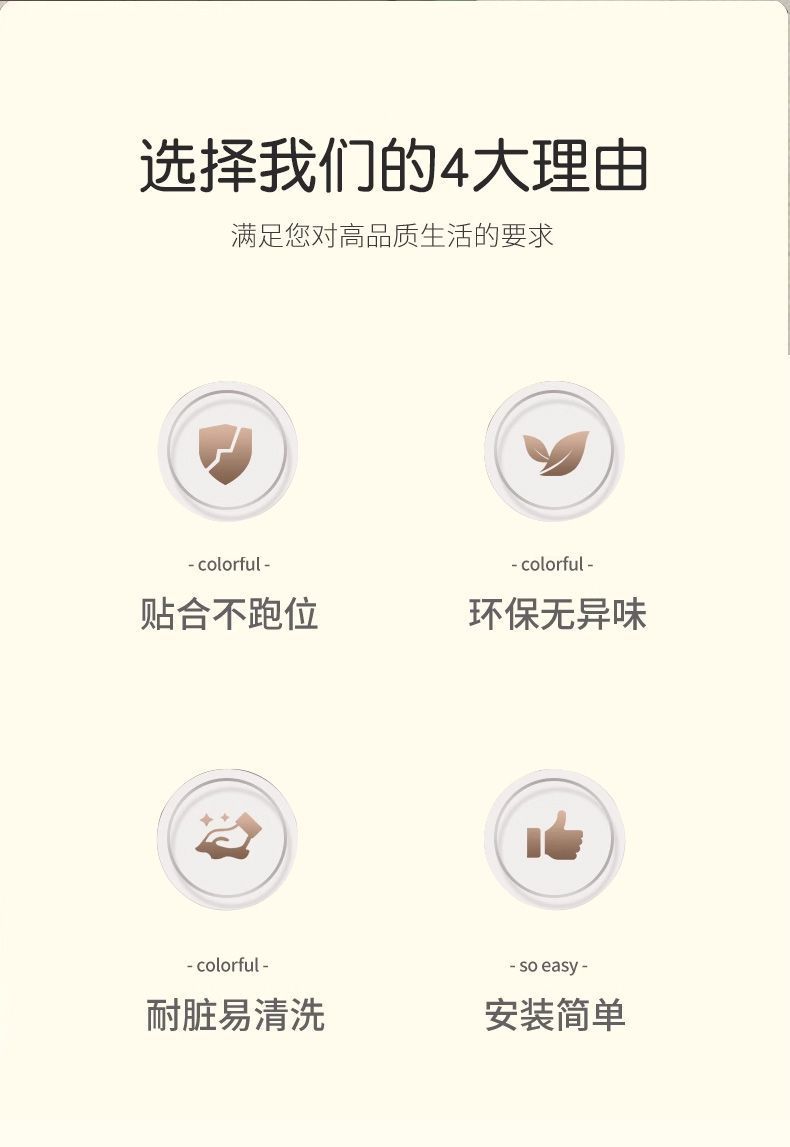 选择我们的4大理由

满足您对高品质生活的要求

- colorful -

贴合不跑位

- colorful -

环保无异味

- colorful -

耐脏易清洗

- so easy -

安装简单