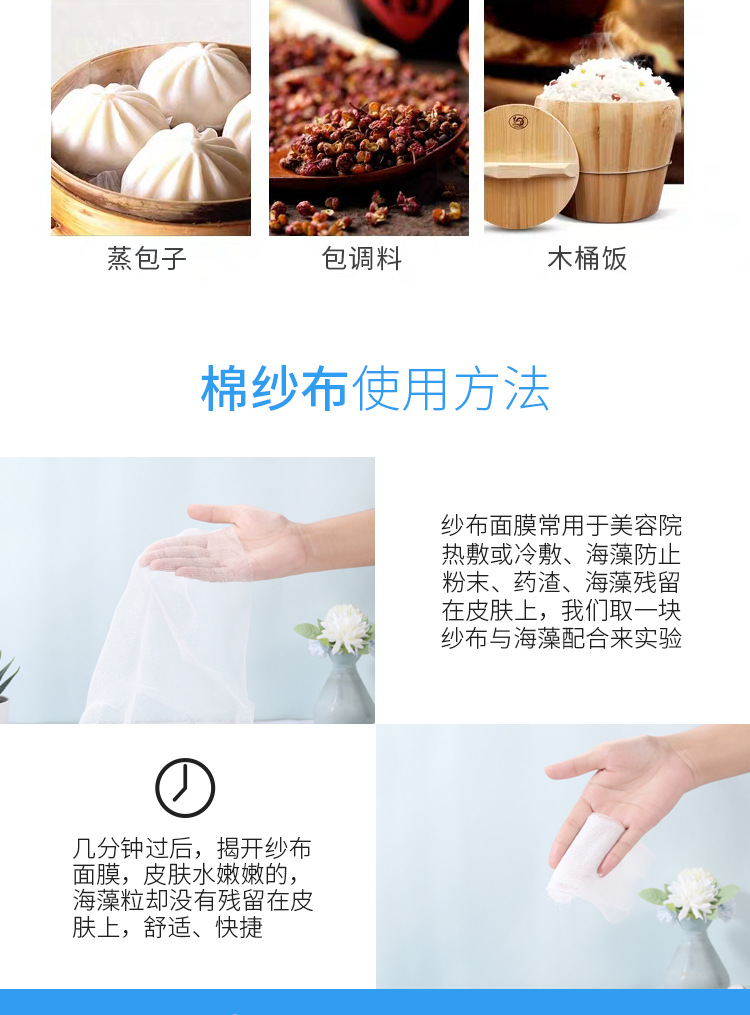 蒸包子

包调料

木桶饭

棉纱布使用方法

纱布面膜常用于美容院热敷或冷敷、海藻防止粉末、药渣、海藻残留在皮肤上，我们取一块纱布与海藻配合来实验

几分钟过后，揭开纱布面膜，皮肤水嫩嫩的，海藻粒却没有残留在皮肤上，舒适、快捷