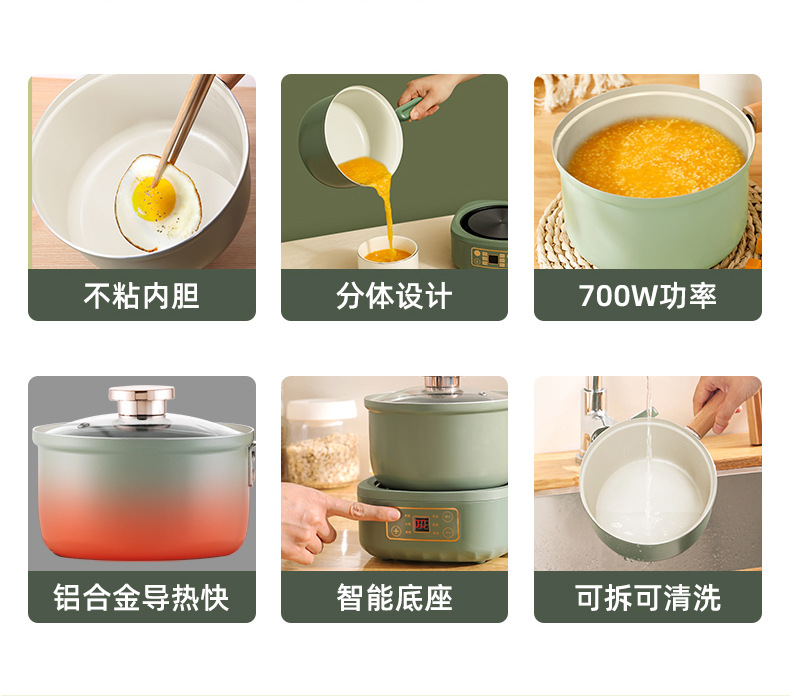 不粘内胆

分体设计

700W功率

铝合金导热快

智能底座

可拆可清洗