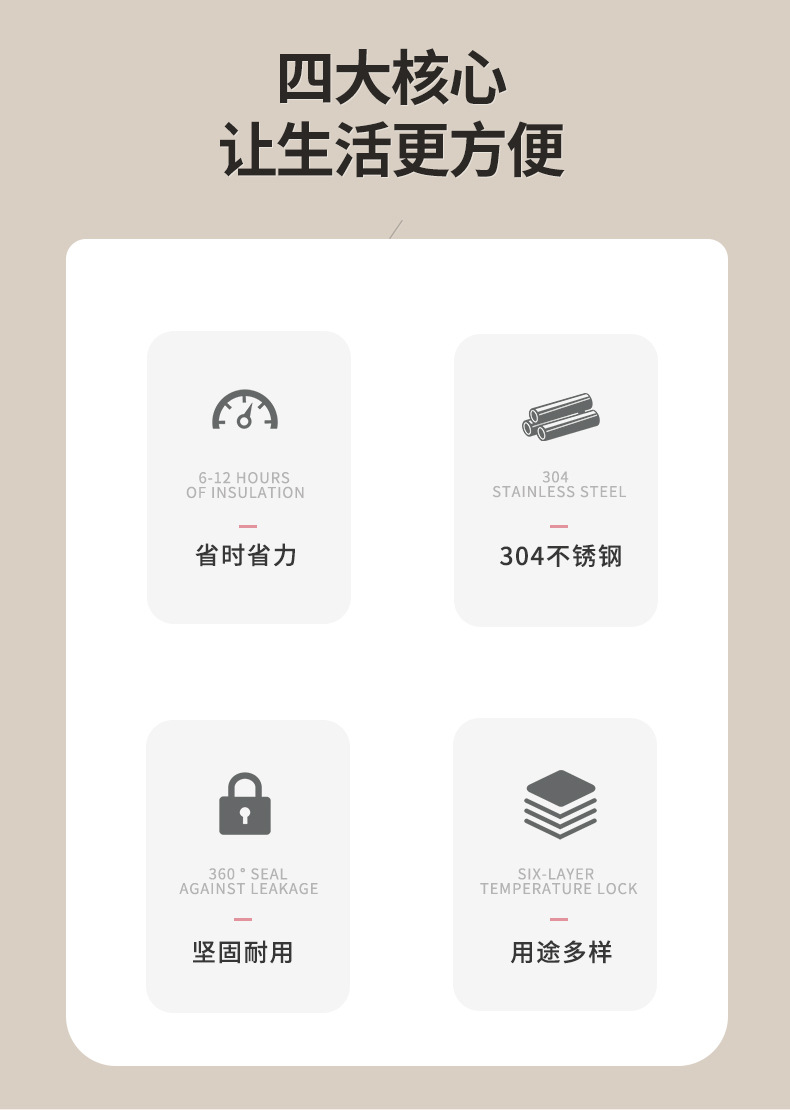 四大核心
让生活更方便

6-12 HOURS
OF INSULATION

省时省力

304
STAINLESS STEEL

304不锈钢

360 ° SEAL
AGAINST LEAKAGE

坚固耐用

SIX-LAYER
TEMPERATURE LOCK

用途多样