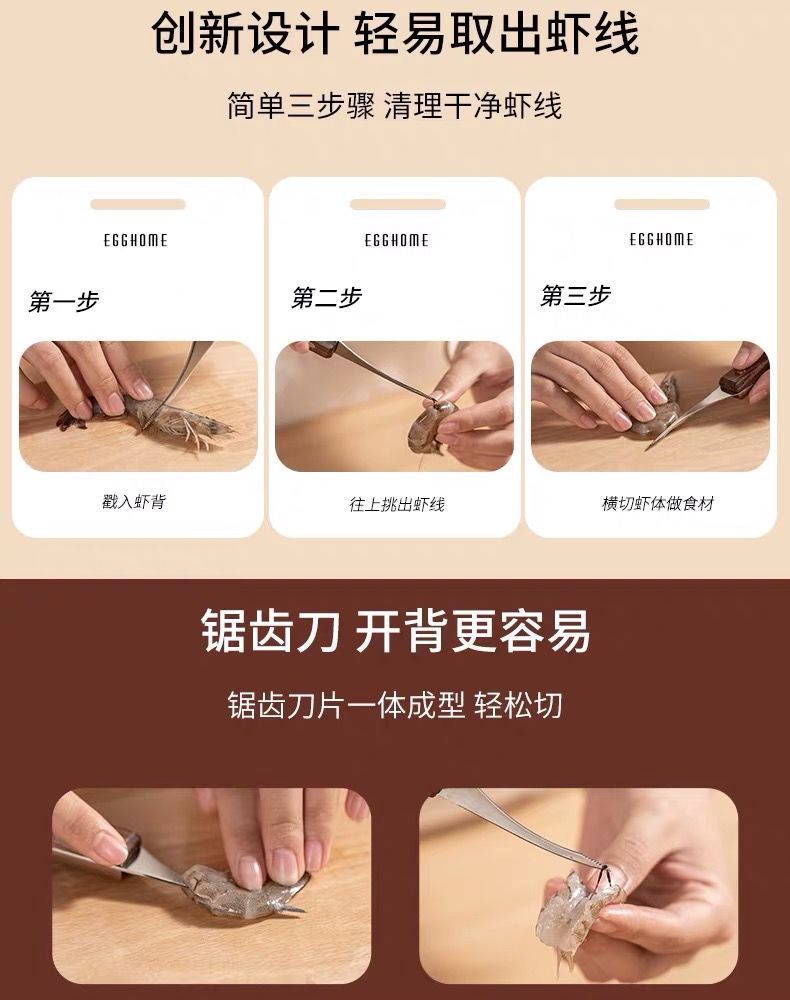 创新设计 轻易取出虾线

简单三步骤 清理干净虾线

EGGHOME

第一步

戳入虾背

EGGHOME

第二步

往上挑出虾线

EGGHOME

第三步

横切虾体做食材

锯齿刀 开背更容易

锯齿刀片一体成型 轻松切