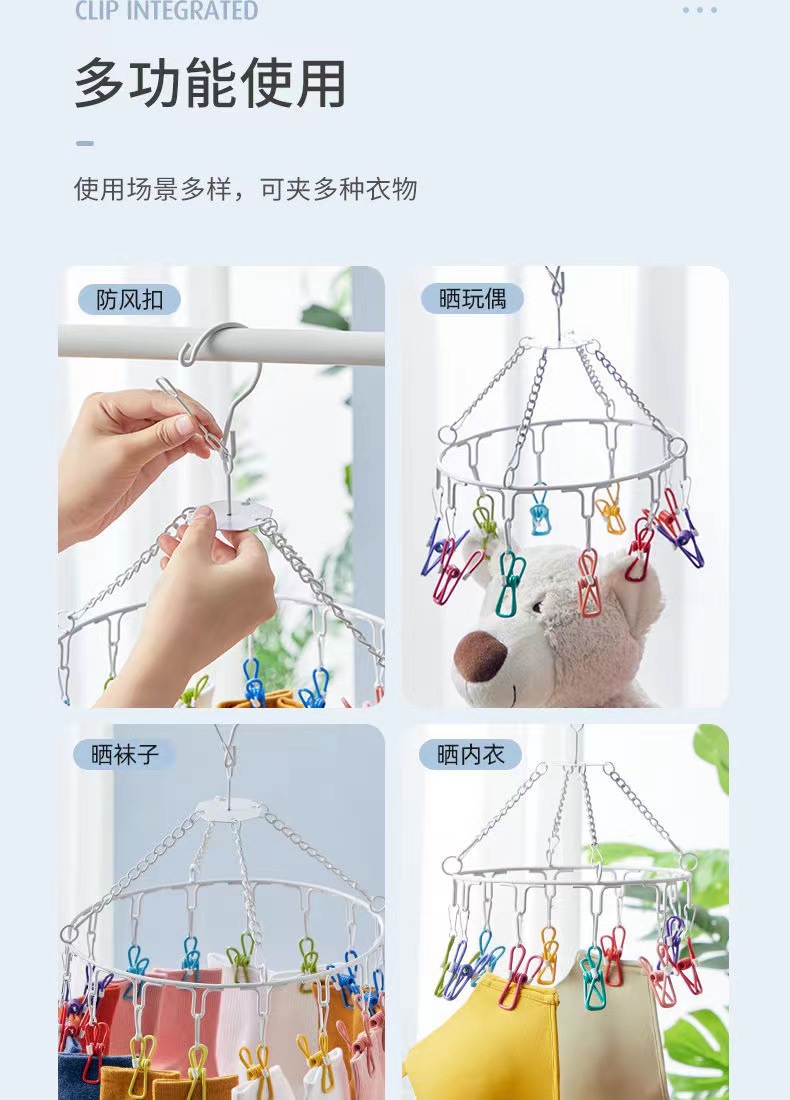 CLIP INTEGRATED

多功能使用

使用场景多样，可夹多种衣物

防风扣

晒玩偶

晒袜子

晒内衣