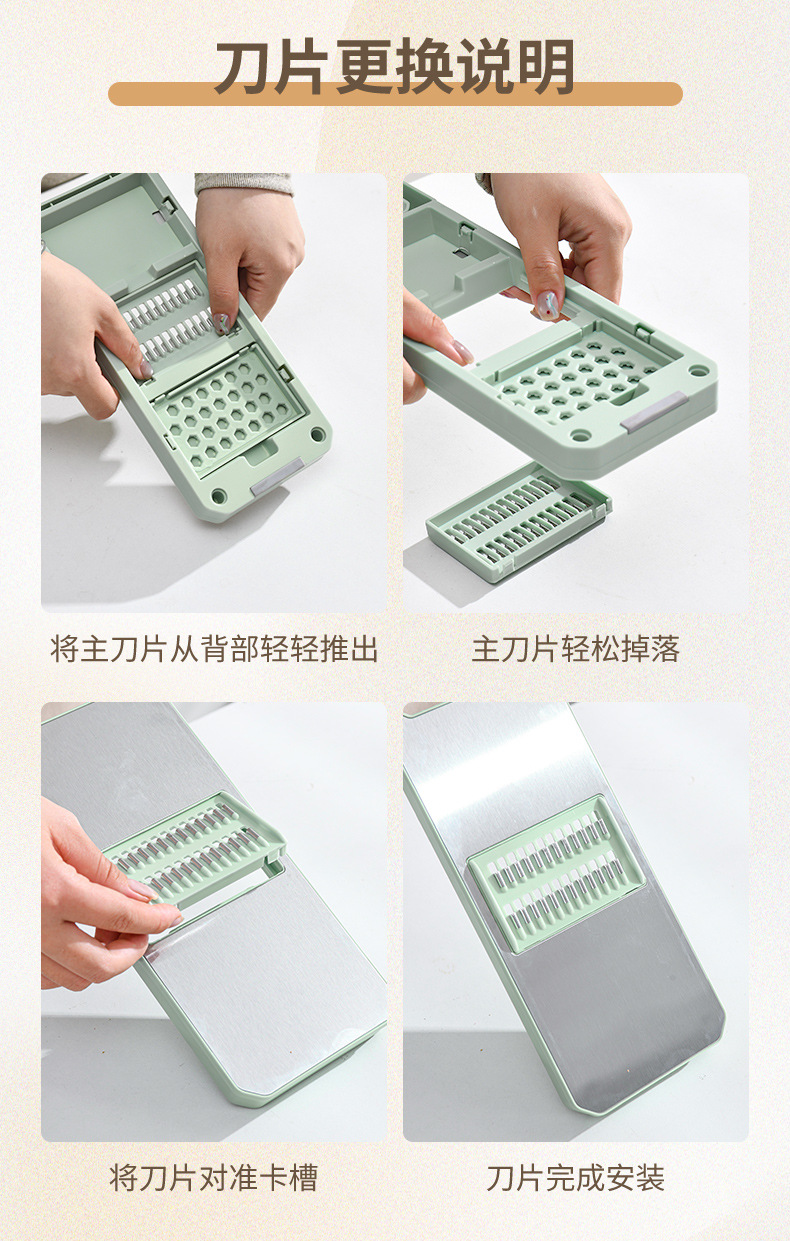 刀片更换说明

将主刀片从背部轻轻推出

主刀片轻松掉落

将刀片对准卡槽

刀片完成安装