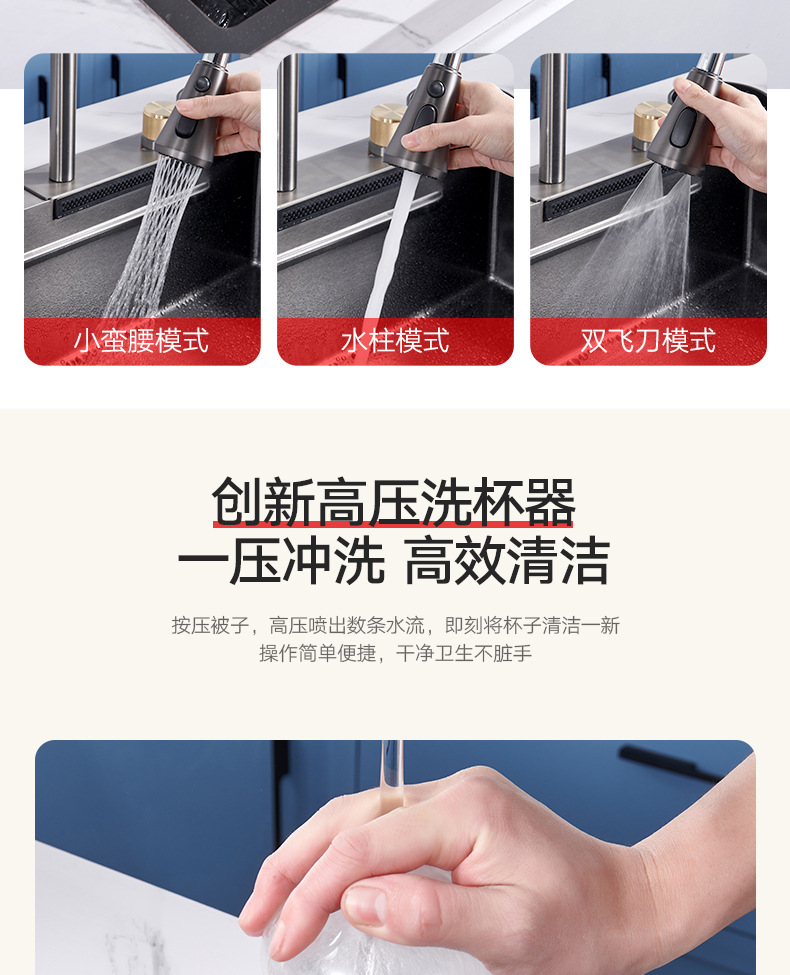 小蛮腰模式

水柱模式

双飞刀模式

创新高压洗杯器
一压冲洗 高效清洁

按压被子，高压喷出数条水流，即刻将杯子清洁一新
操作简单便捷，干净卫生不脏手