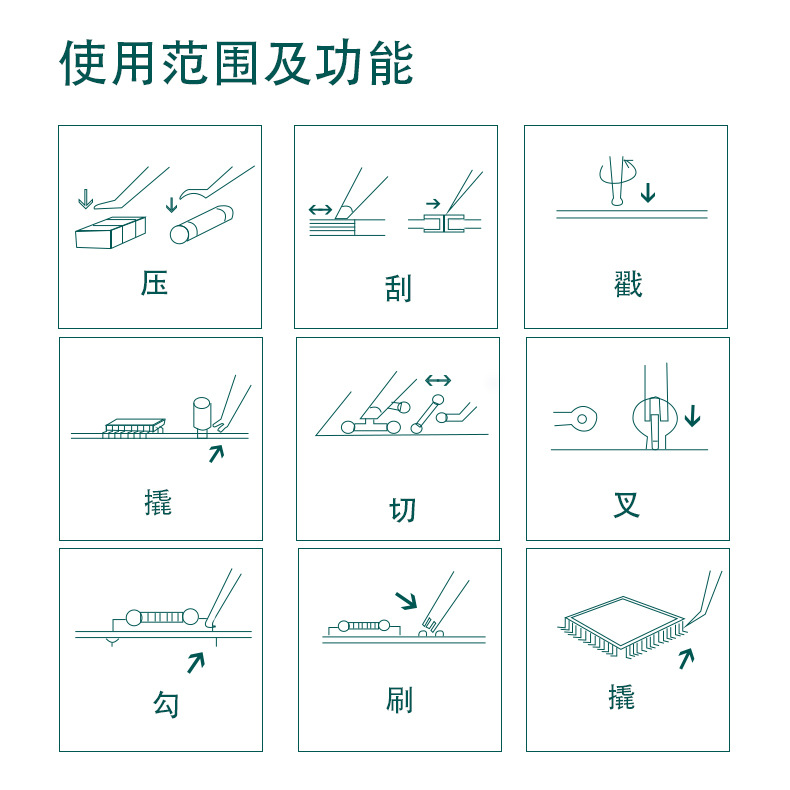 使用范围及功能

压

刮

戳

撬

切

叉

勾

刷

撬