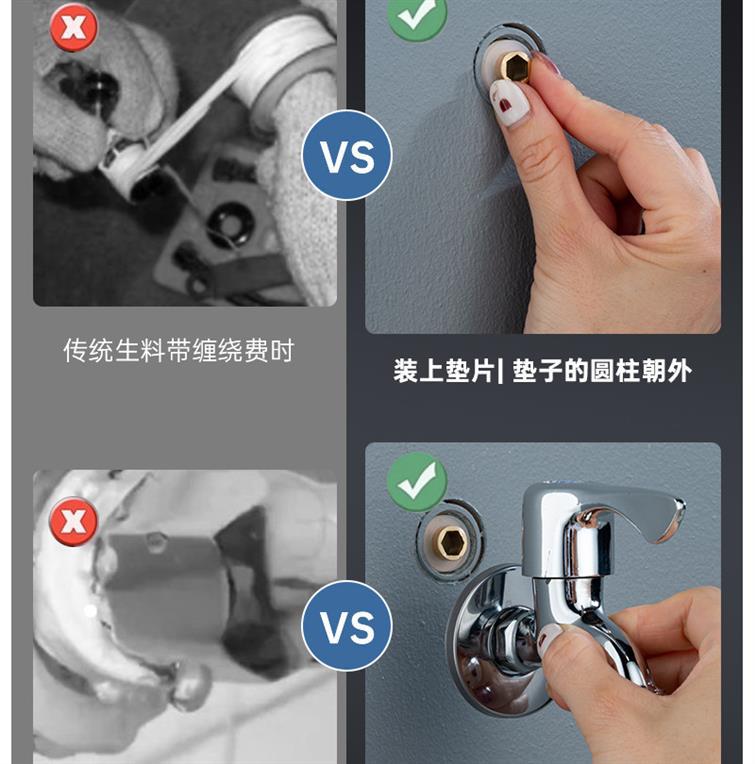 VS

传统生料带缠绕费时

装上垫片| 垫子的圆柱朝外

VS