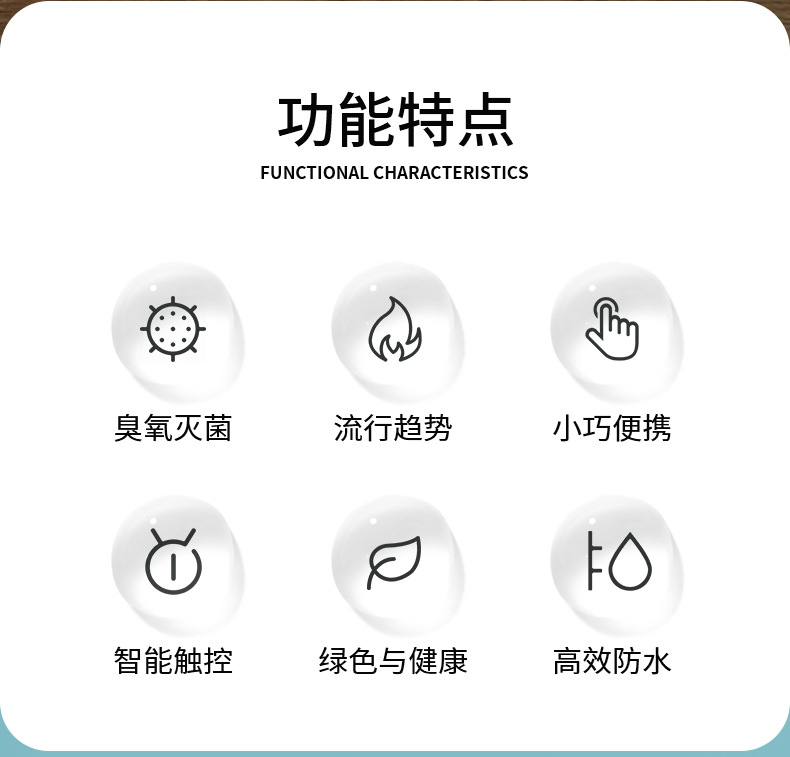 功能特点
FUNCTIONAL CHARACTERISTICS

臭氧灭菌

流行趋势

小巧便携

智能触控

绿色与健康

高效防水