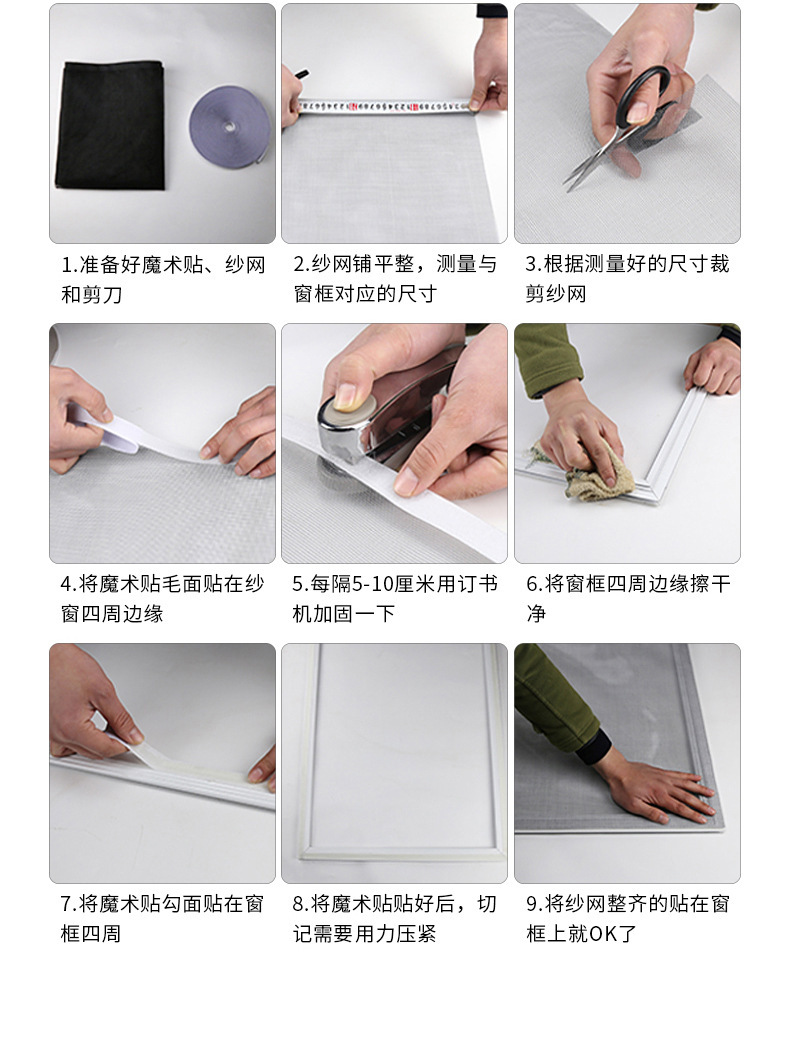 1.准备好魔术贴、纱网和剪刀

2.纱网铺平整，测量与窗框对应的尺寸

3.根据测量好的尺寸裁剪纱网

4.将魔术贴毛面贴在纱窗四周边缘

5.每隔5-10厘米用订书机加固一下

6.将窗框四周边缘擦干净

7.将魔术贴勾面贴在窗框四周

8.将魔术贴贴好后，切记需要用力压紧

9.将纱网整齐的贴在窗框上就OK了