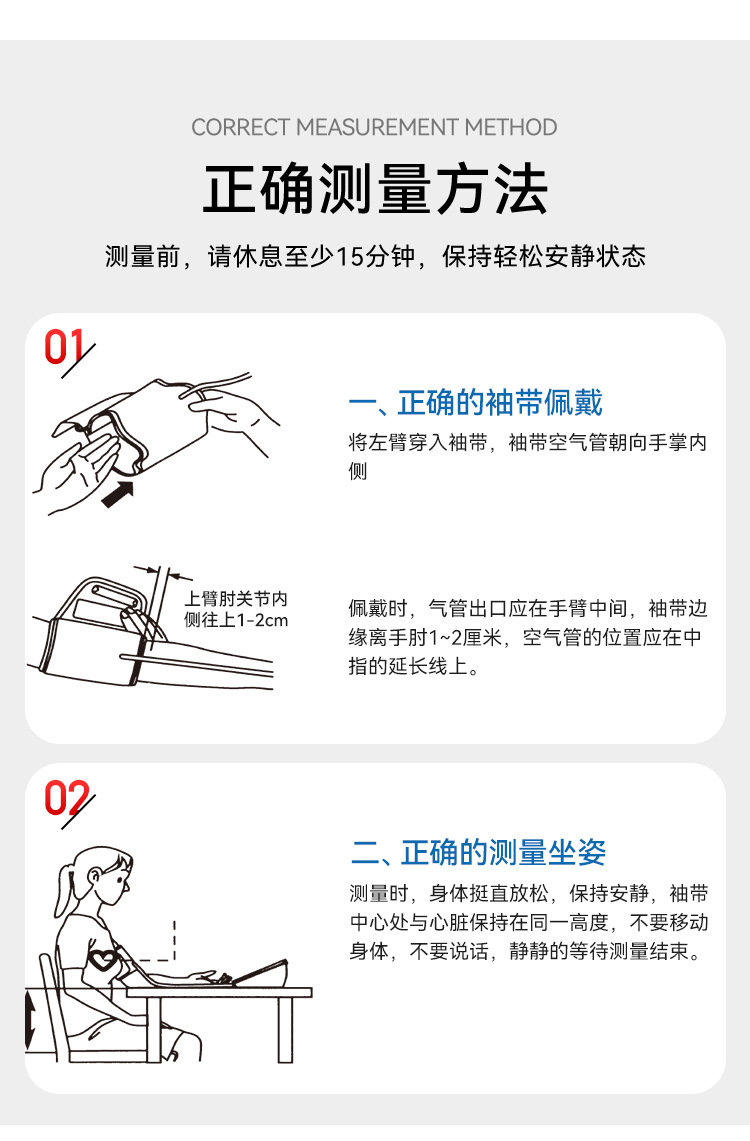 CORRECT MEASUREMENT METHOD

正确测量方法

测量前，请休息至少15分钟，保持轻松安静状态

01

一、正确的袖带佩戴

将左臂穿入袖带，袖带空气管朝向手掌内侧

上臂肘关节内侧往上1-2cm

佩戴时，气管出口应在手臂中间，袖带边缘离手肘1~2厘米，空气管的位置应在中指的延长线上。

02

二、正确的测量坐姿

测量时，身体挺直放松，保持安静，袖带中心处与心脏保持在同一高度，不要移动身体，不要说话，静静的等待测量结束。