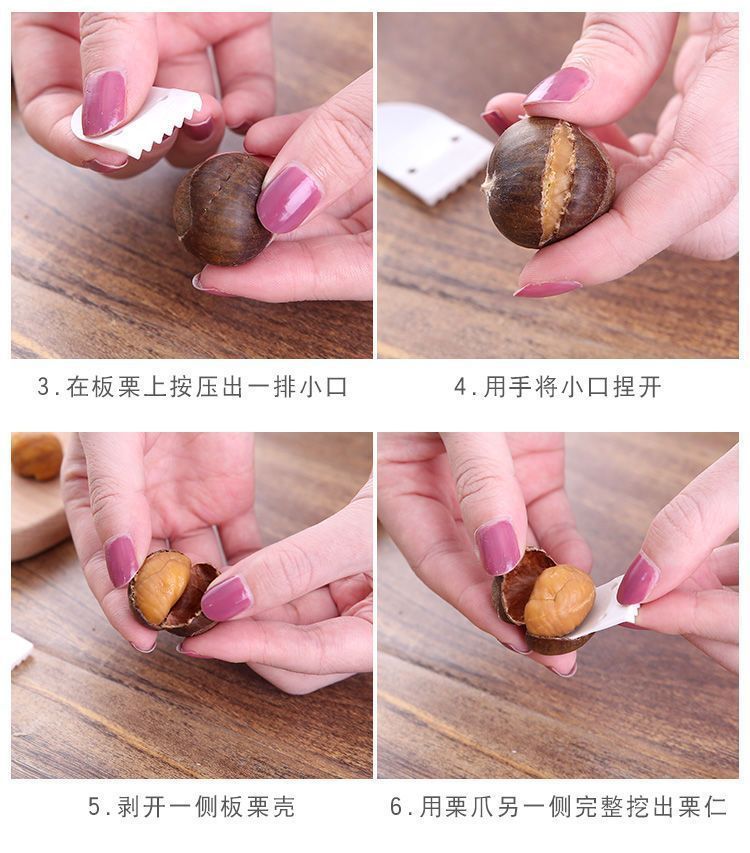 3.在板栗上按压出一排小口

4.用手将小口捏开

5.剥开一侧板栗壳

6.用栗爪另一侧完整挖出栗仁