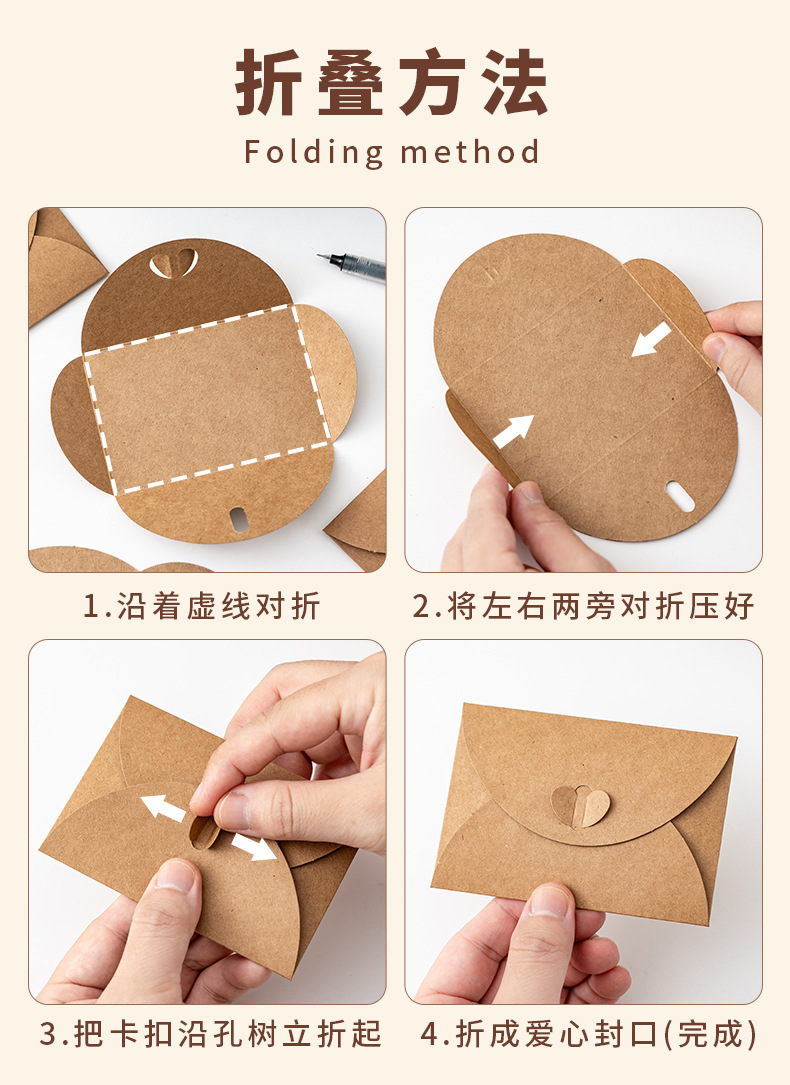 折叠方法

Folding method

1.沿着虚线对折

2.将左右两旁对折压好

3.把卡扣沿孔树立折起

4.折成爱心封口(完成)