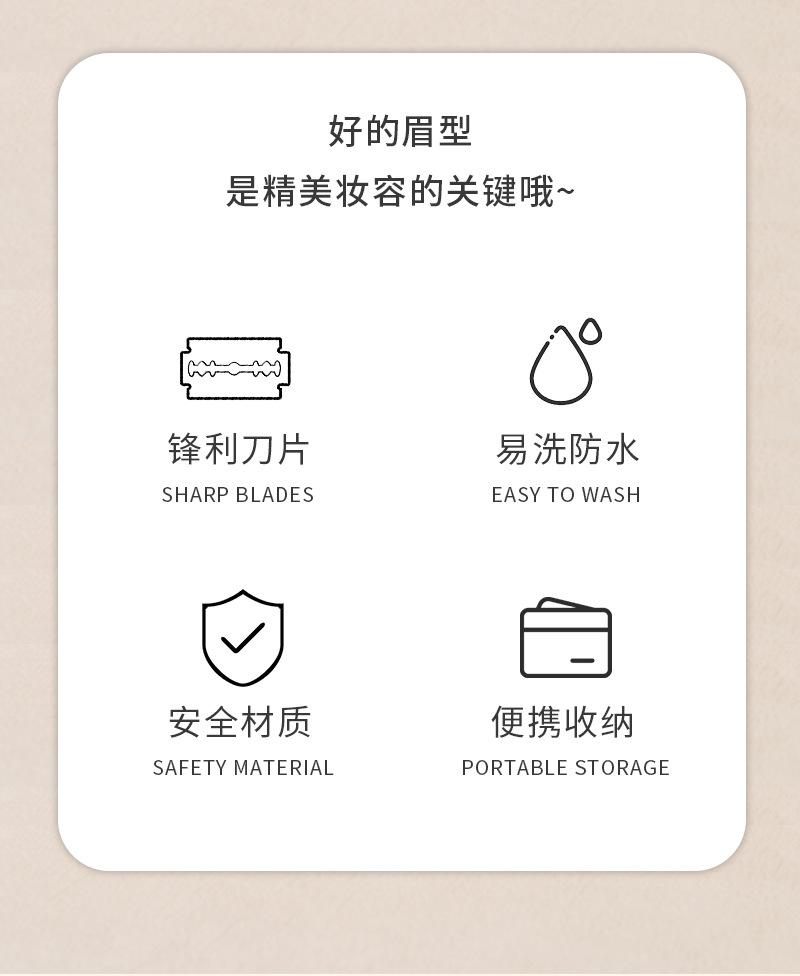 好的眉型
是精美妆容的关键哦~

锋利刀片
SHARP BLADES

易洗防水
EASY TO WASH

安全材质
SAFETY MATERIAL

便携收纳
PORTABLE STORAGE