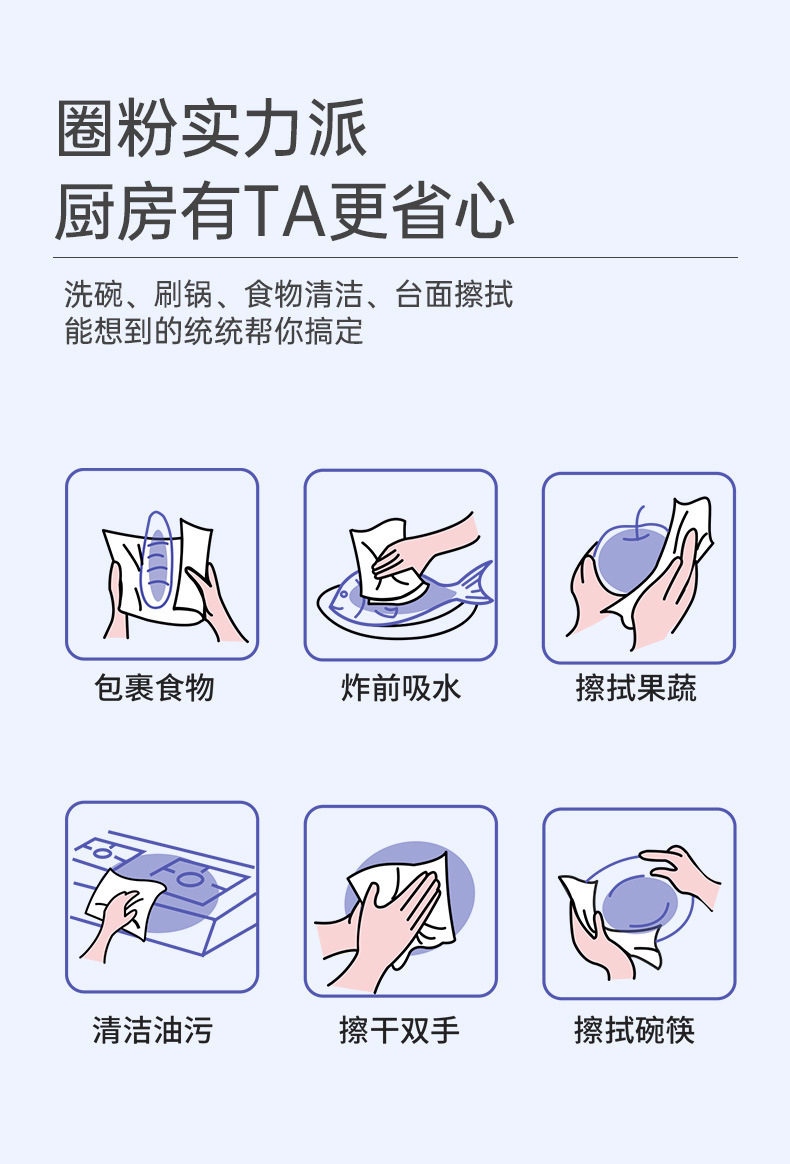 圈粉实力派
厨房有TA更省心

洗碗、刷锅、食物清洁、台面擦拭
能想到的统统帮你搞定

包裹食物

炸前吸水

擦拭果蔬

清洁油污

擦干双手

擦拭碗筷