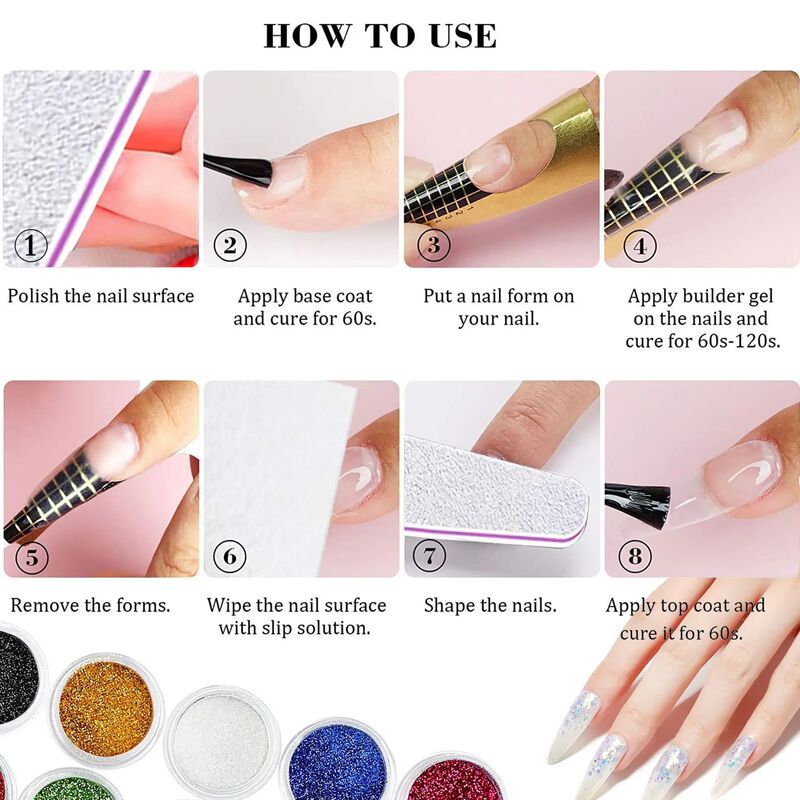 HOW TO USE

1
Polish the nail surface

2
Apply base coat and cure for 60s.

3
Put a nail form on your nail.

4
Apply builder gel on the nails and cure for 60s-120s.

5
Remove the forms.

6
Wipe the nail surface with slip solution.

7
Shape the nails.

8
Apply top coat and cure it for 60s.