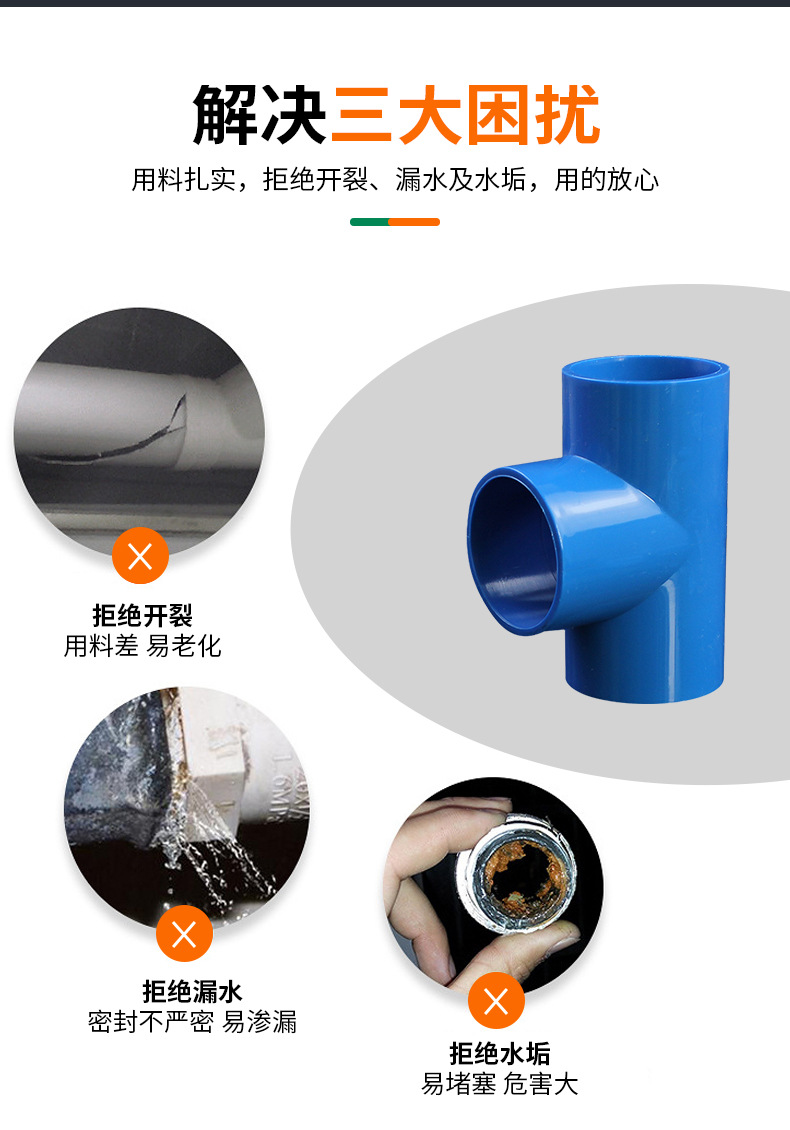 解决三大困扰

用料扎实，拒绝开裂、漏水及水垢，用的放心

拒绝开裂
用料差 易老化

拒绝漏水
密封不严密 易渗漏

拒绝水垢
易堵塞 危害大