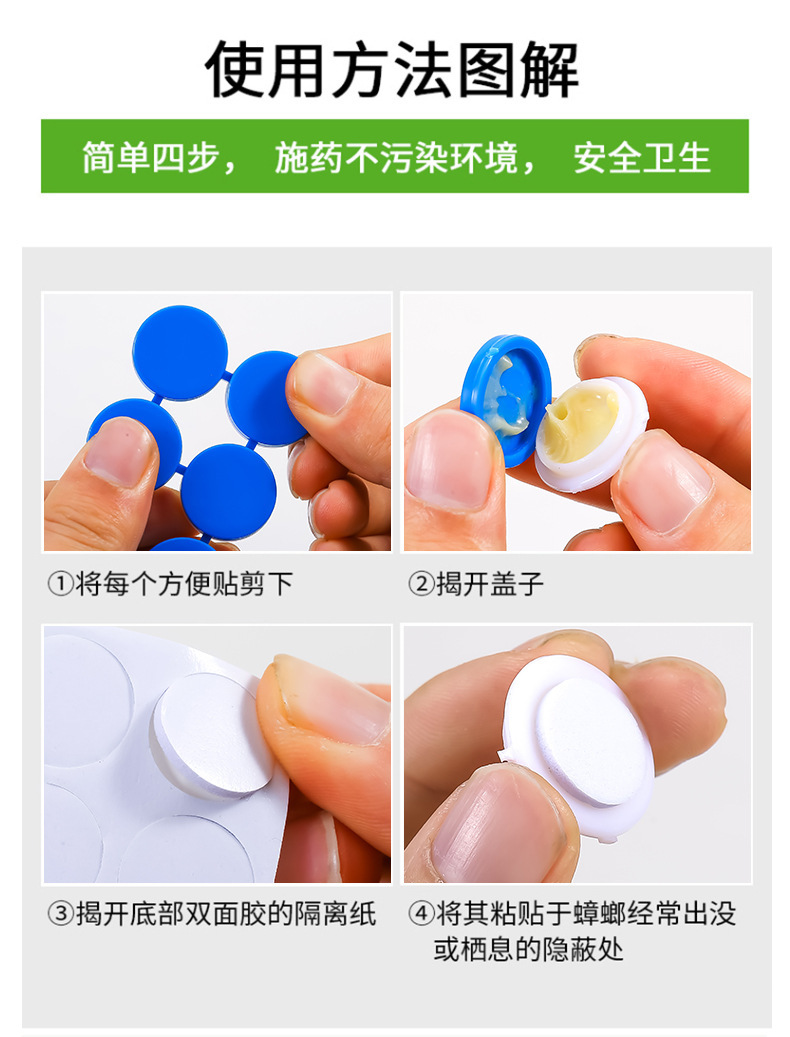 使用方法图解

简单四步， 施药不污染环境， 安全卫生

①将每个方便贴剪下

②揭开盖子

③揭开底部双面胶的隔离纸

④将其粘贴于蟑螂经常出没或栖息的隐蔽处