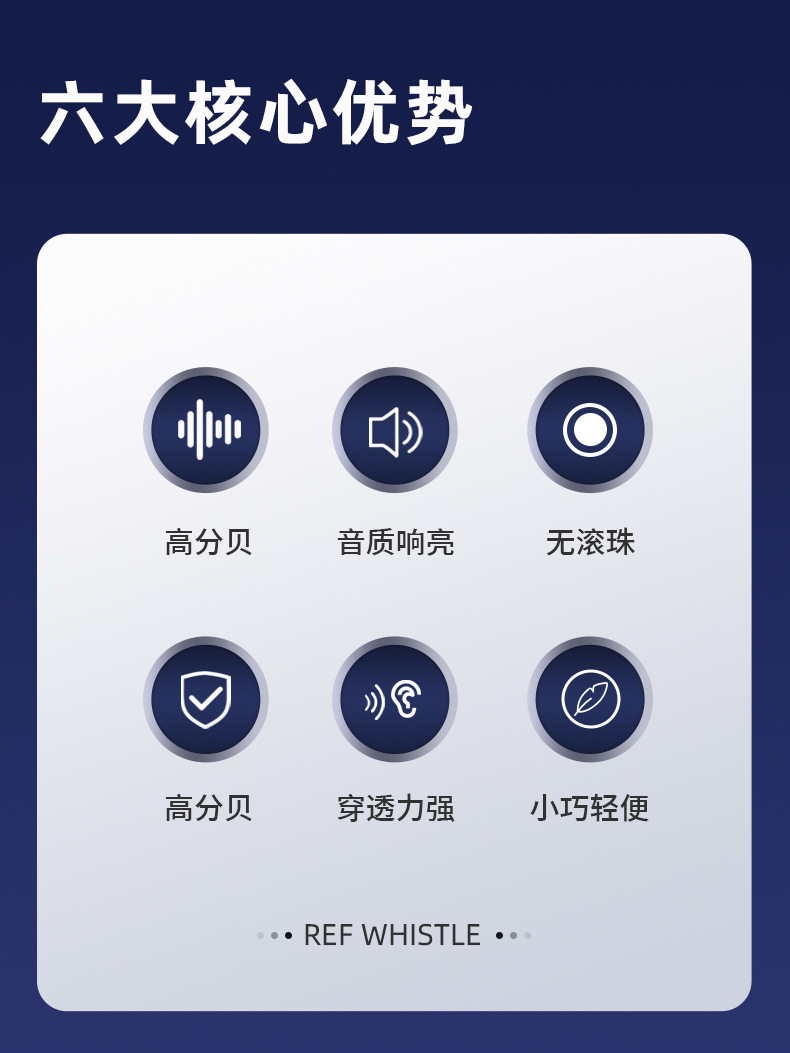 六大核心优势

高分贝 音质响亮 无滚珠

高分贝 穿透力强 小巧轻便

REF WHISTLE