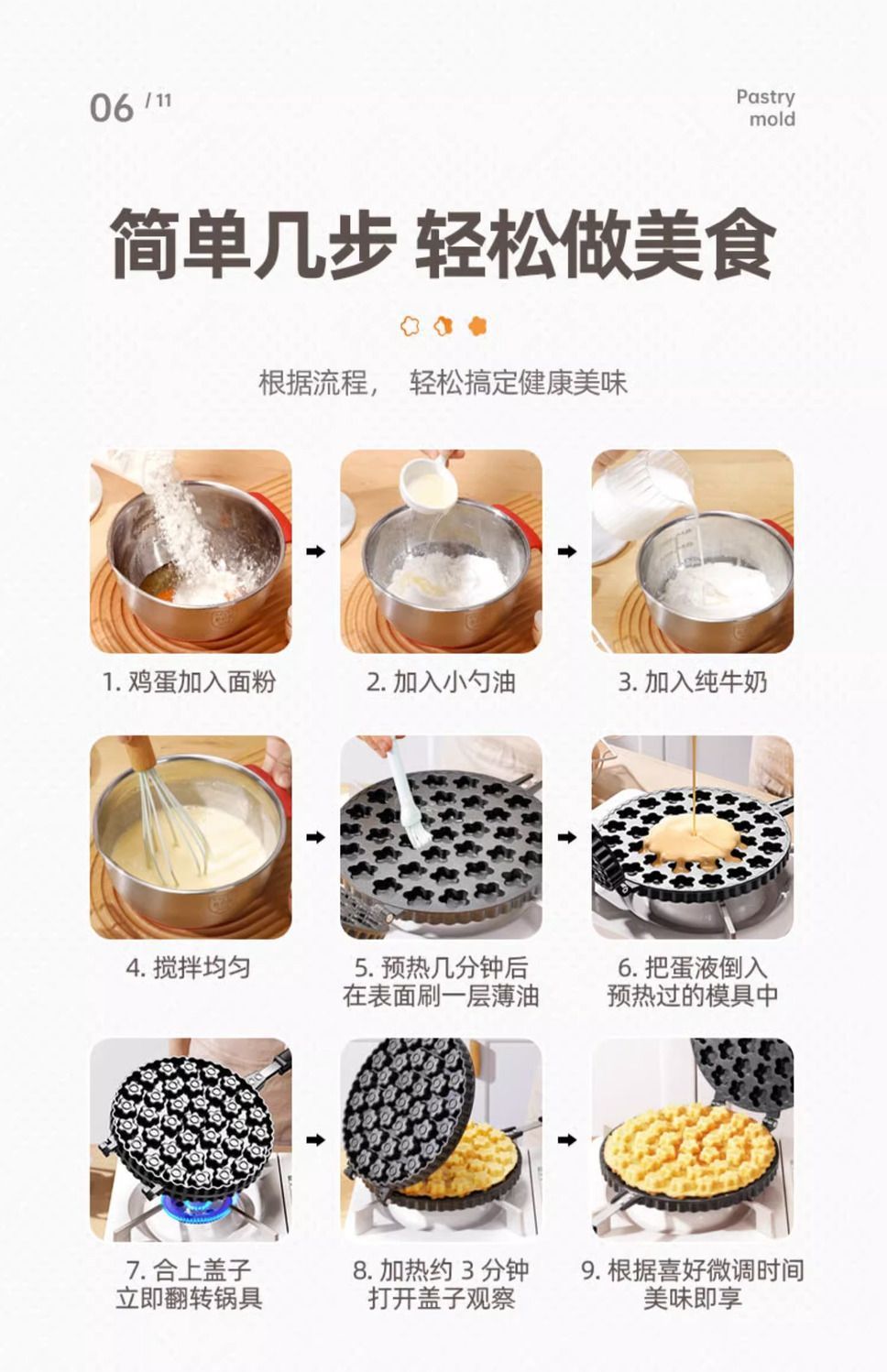 06 / 11

Pastry mold

简单几步 轻松做美食

根据流程， 轻松搞定健康美味

1. 鸡蛋加入面粉

2. 加入小勺油

3. 加入纯牛奶

4. 搅拌均匀

5. 预热几分钟后 在表面刷一层薄油

6. 把蛋液倒入 预热过的模具中

7. 合上盖子 立即翻转锅具

8. 加热约 3 分钟 打开盖子观察

9. 根据喜好微调时间 美味即享