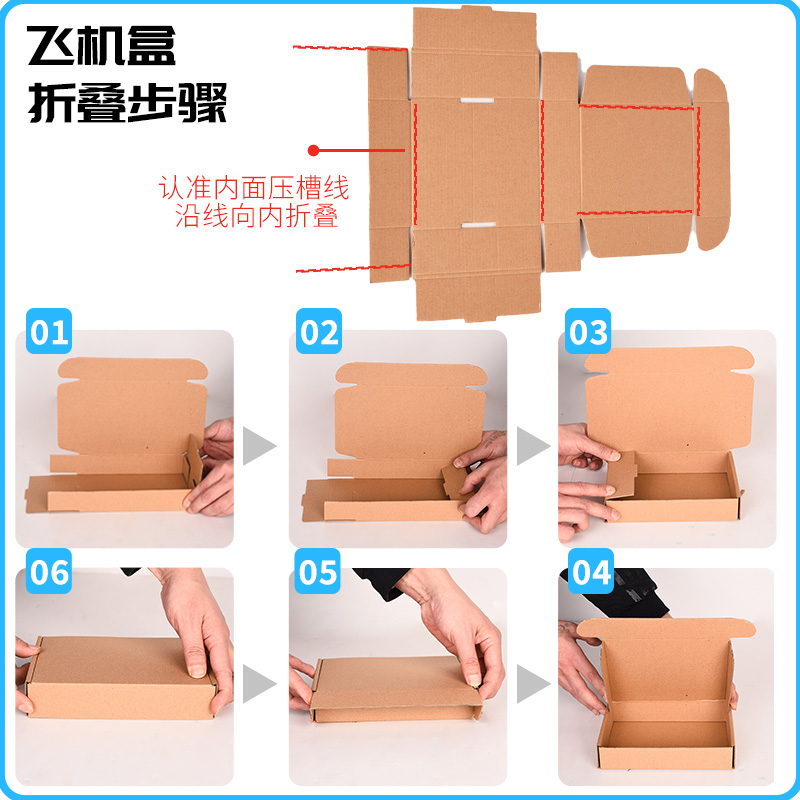 飞机盒
折叠步骤

认准内面压槽线
沿线向内折叠

01

02

03

06

05

04