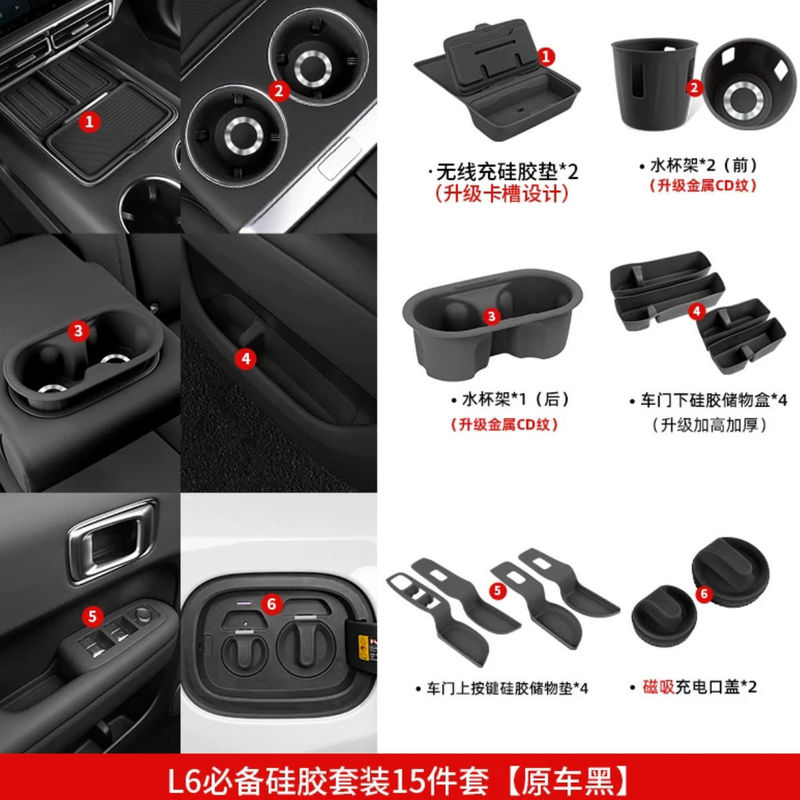 1

2

3

4

5

6

1

·无线充硅胶垫*2
（升级卡槽设计）

2

• 水杯架*2（前）
（升级金属CD纹）

3

• 水杯架*1（后）
（升级金属CD纹）

4

• 车门下硅胶储物盒*4
（升级加高加厚）

5

• 车门上按键硅胶储物垫*4

6

• 磁吸充电口盖*2

L6必备硅胶套装15件套【原车黑】